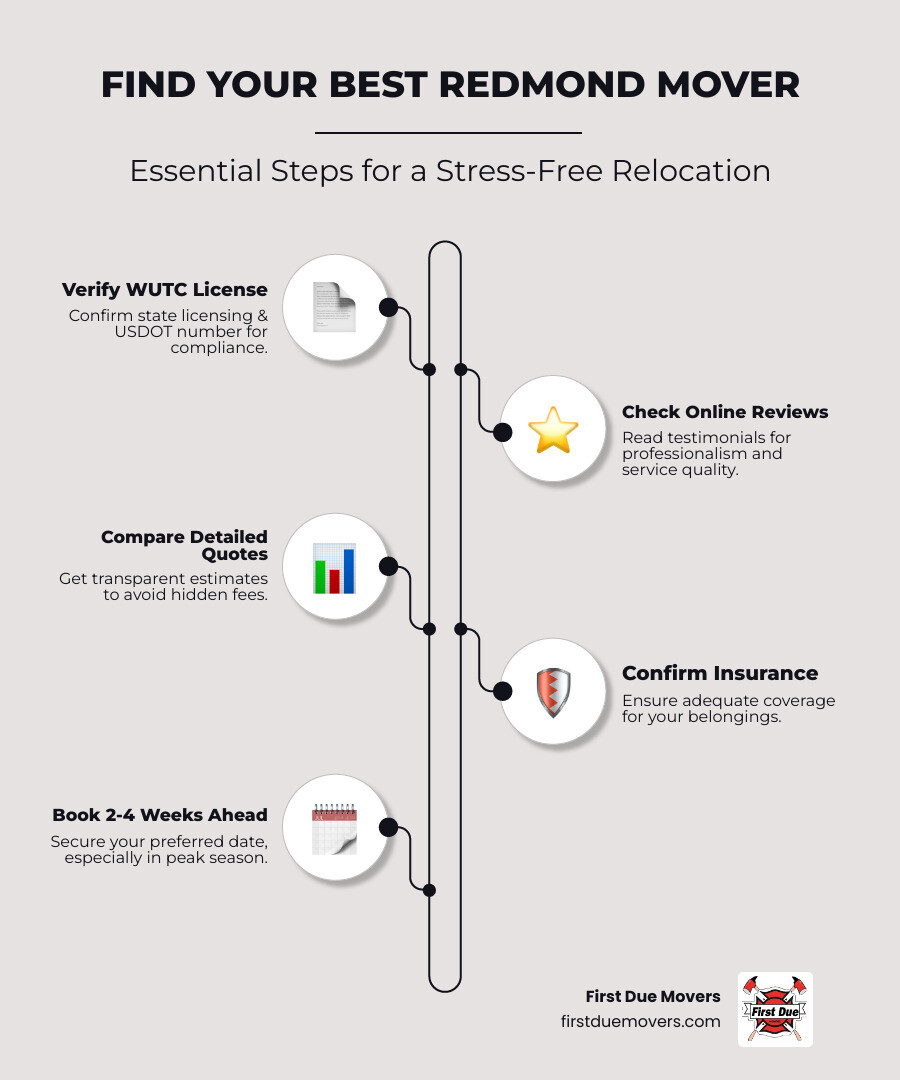 FIND YOUR BEST REDMOND MOVER

Essential Steps for a Stress-Free Relocation

Verify WUTC License
Confirm state licensing & USDOT number for compliance.

Check Online Reviews
Read testimonials for professionalism and service quality.

Compare Detailed Quotes
Get transparent estimates to avoid hidden fees.

Confirm Insurance
Ensure adequate coverage for your belongings.

Book 2-4 Weeks Ahead
Secure your preferred date, especially in peak season.

First Due Movers
firstduemovers.com

First Due