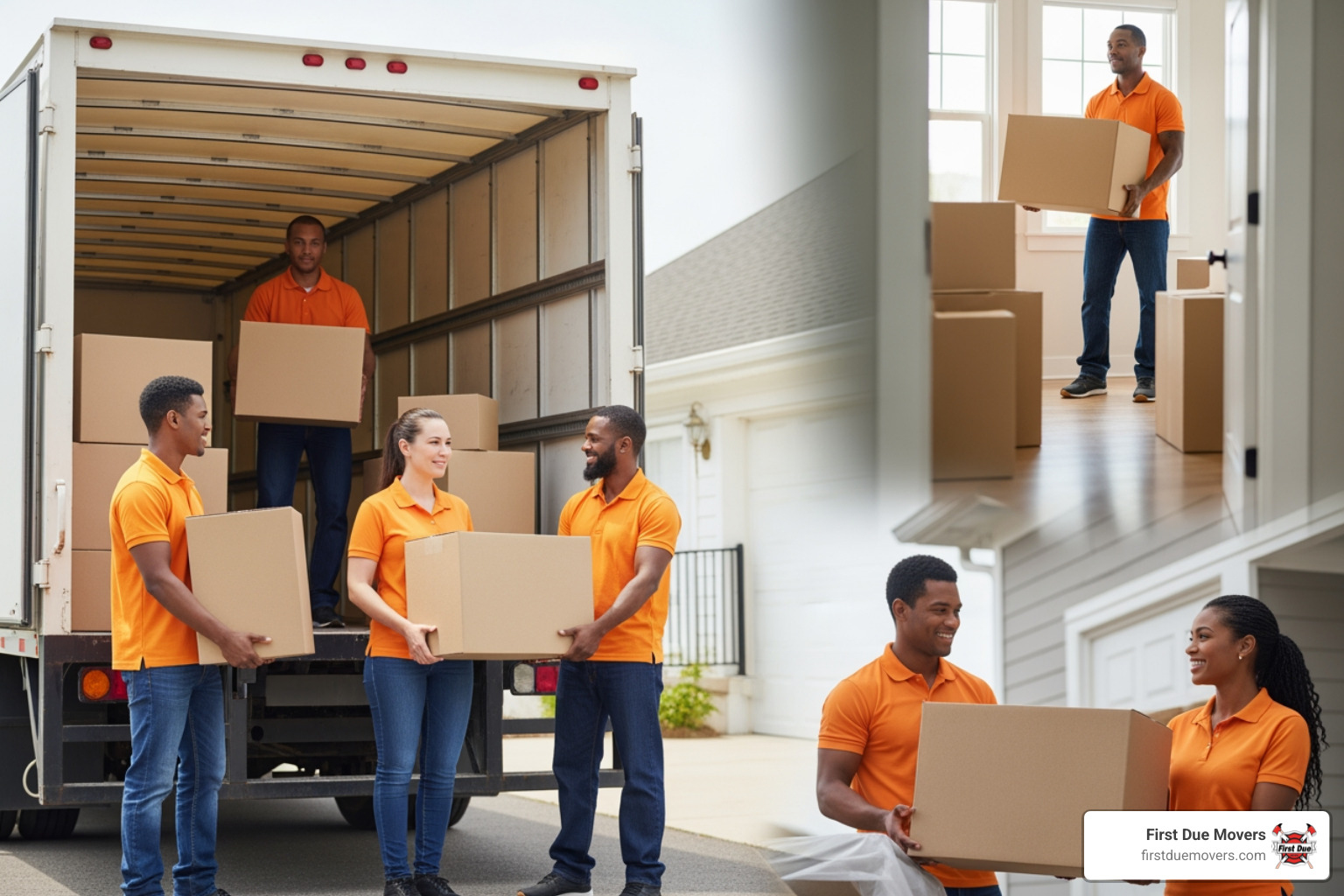 First Due Movers
firstduemovers.com
First Due