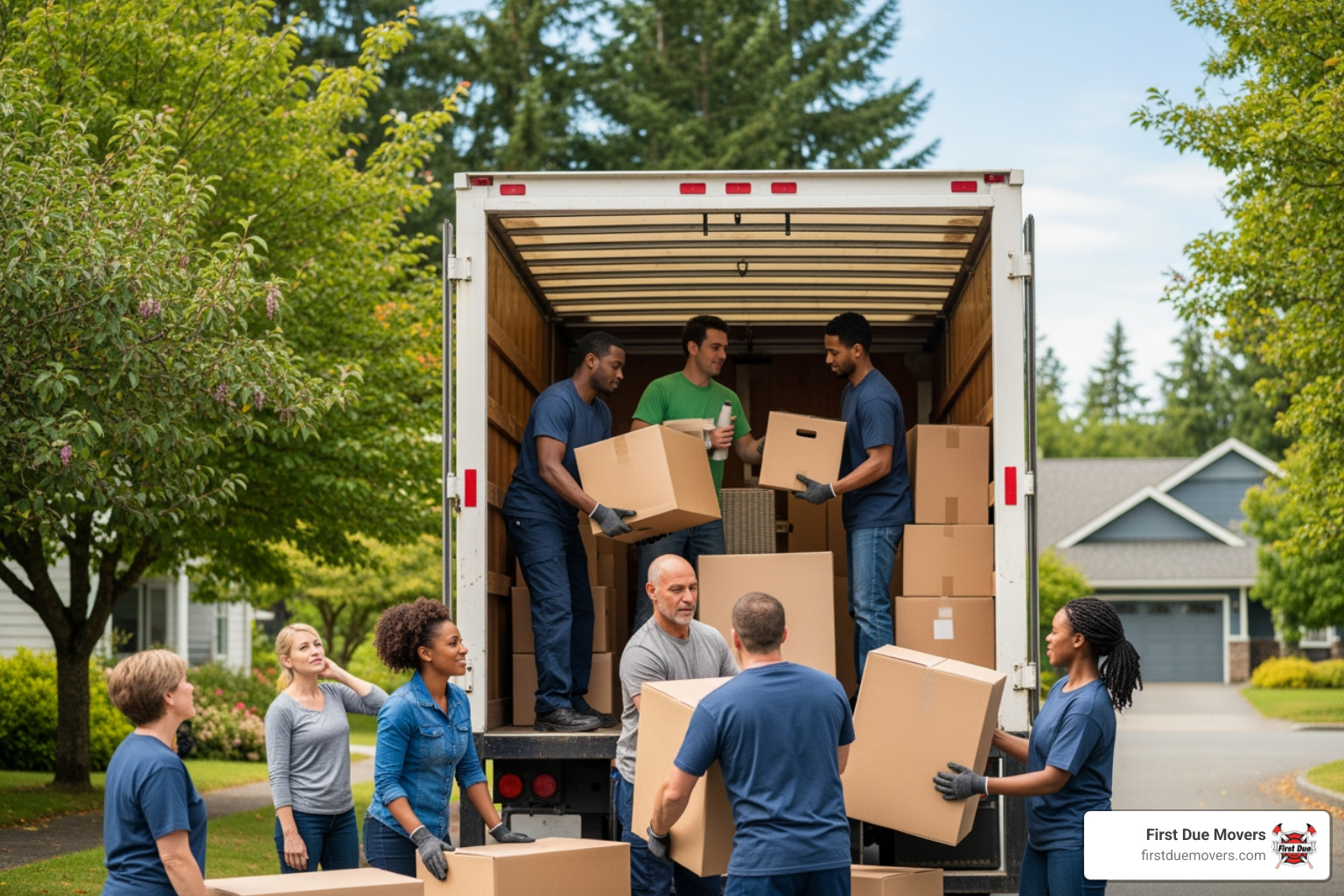 First Due Movers
firstduemovers.com
First Due