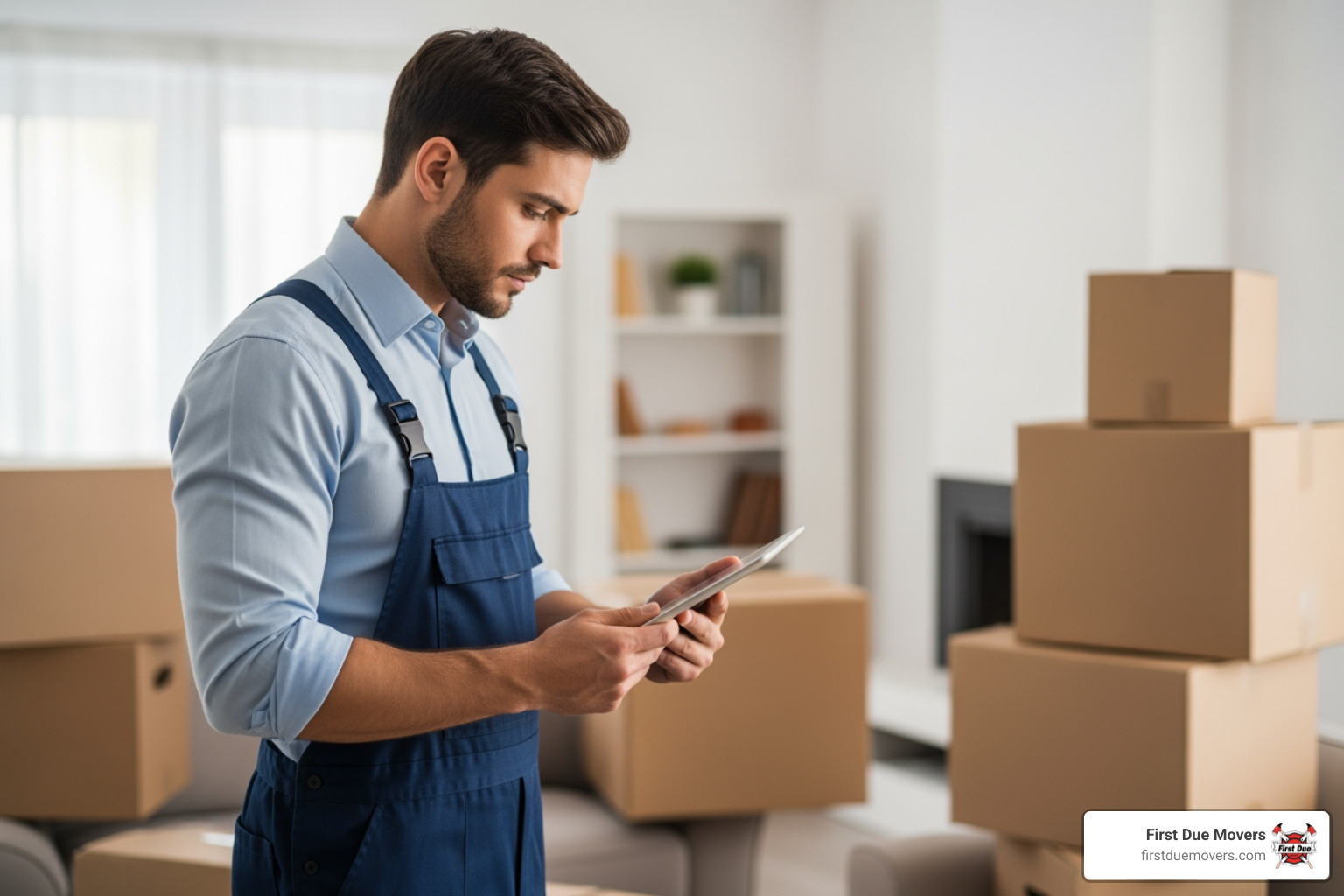 First Due Movers
firstduemovers.com
First Due