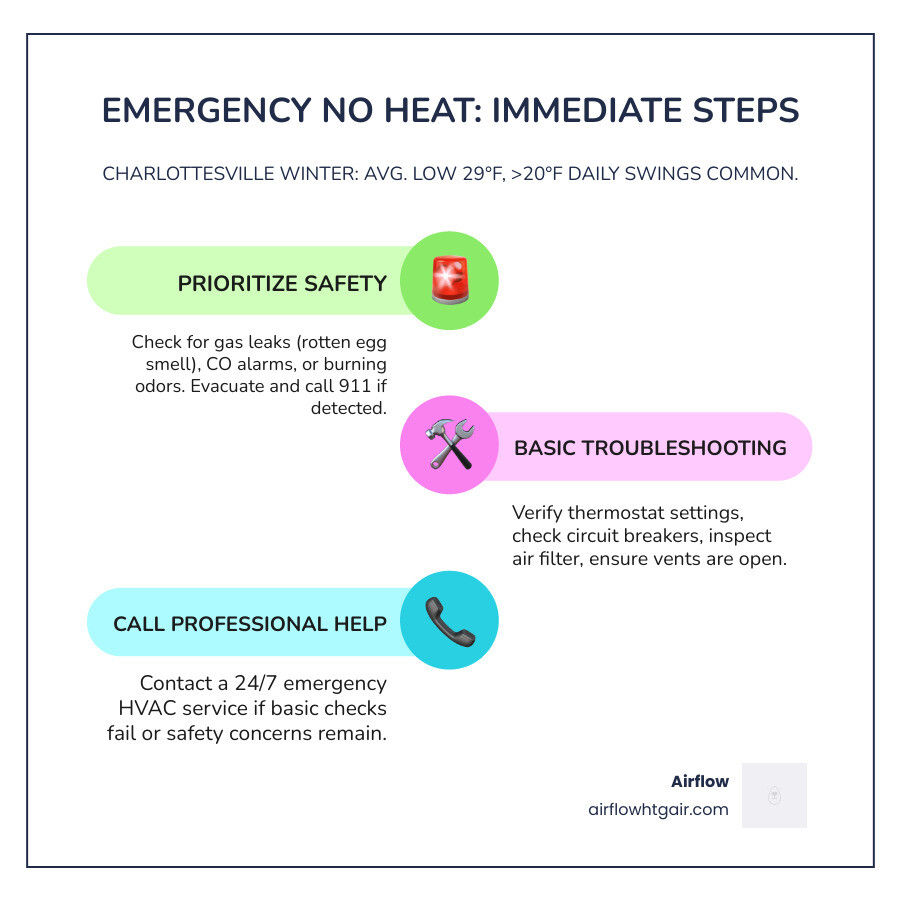 EMERGENCY NO HEAT: IMMEDIATE STEPS

CHARLOTTESVILLE WINTER: AVG. LOW 29°F, >20°F DAILY SWINGS COMMON.

PRIORITIZE SAFETY

Check for gas leaks (rotten egg smell), CO alarms, or burning odors. Evacuate and call 911 if detected.

BASIC TROUBLESHOOTING

Verify thermostat settings, check circuit breakers, inspect air filter, ensure vents are open.

CALL PROFESSIONAL HELP

Contact a 24/7 emergency HVAC service if basic checks fail or safety concerns remain.

Airflow
airflowhtgair.com