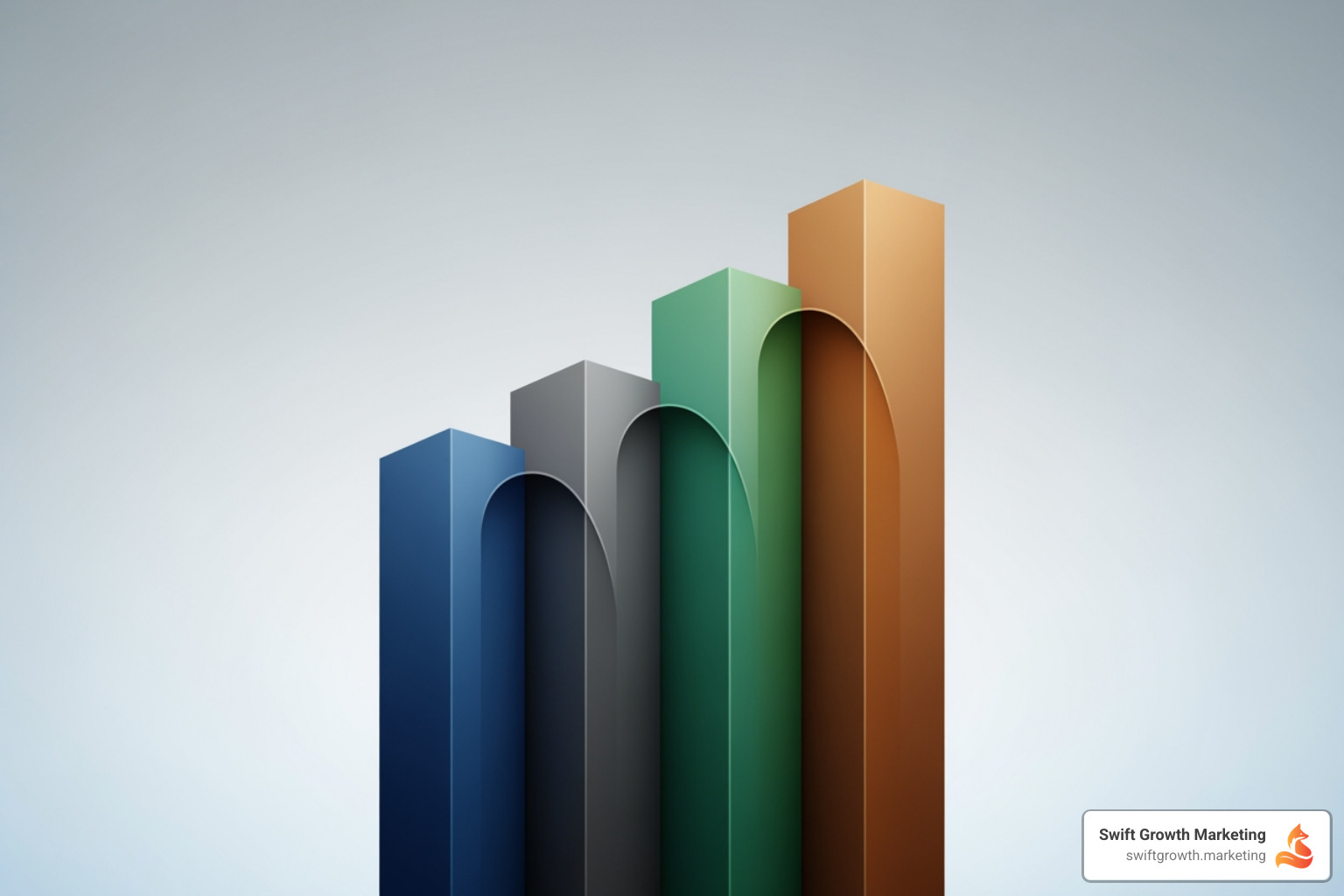 Swift Growth Marketing
swiftgrowth.marketing