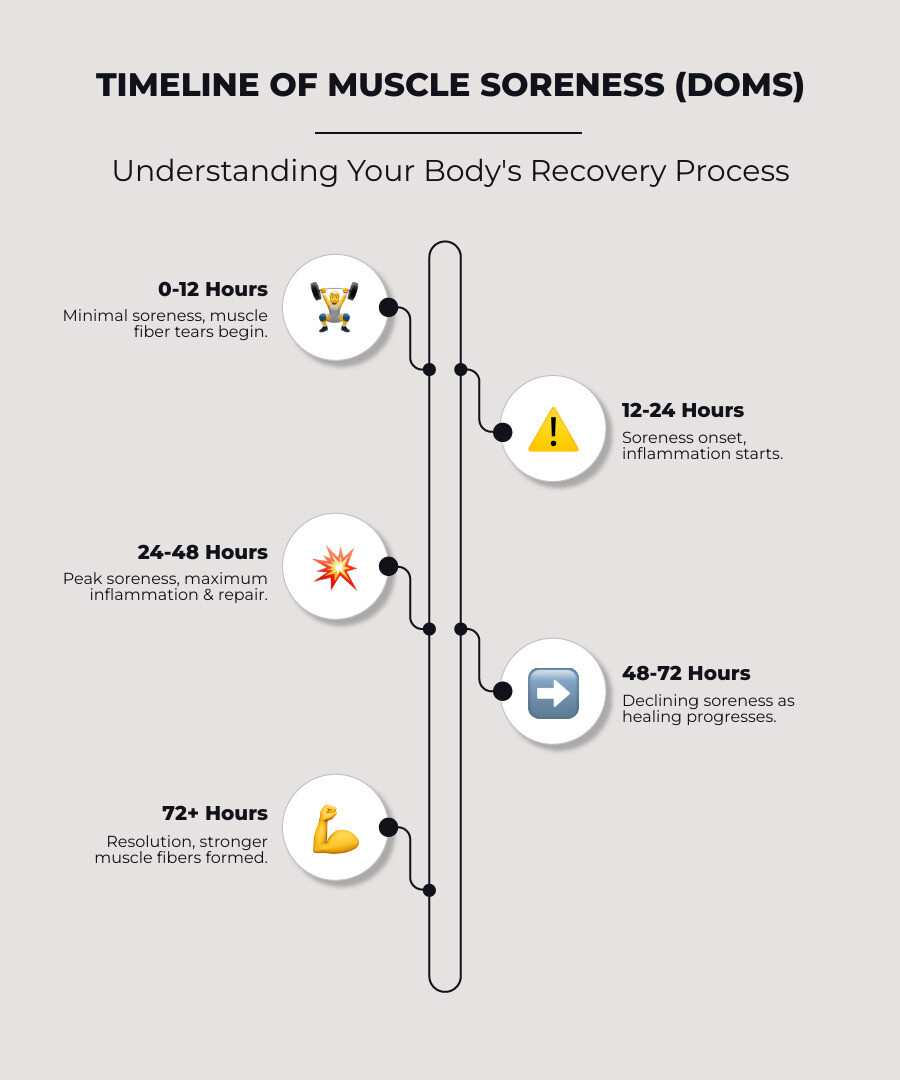 TIMELINE OF MUSCLE SORENESS (DOMS)

Understanding Your Body's Recovery Process

0-12 Hours
Minimal soreness, muscle fiber tears begin.

12-24 Hours
Soreness onset, inflammation starts.

24-48 Hours
Peak soreness, maximum inflammation & repair.

48-72 Hours
Declining soreness as healing progresses.

72+ Hours
Resolution, stronger muscle fibers formed.