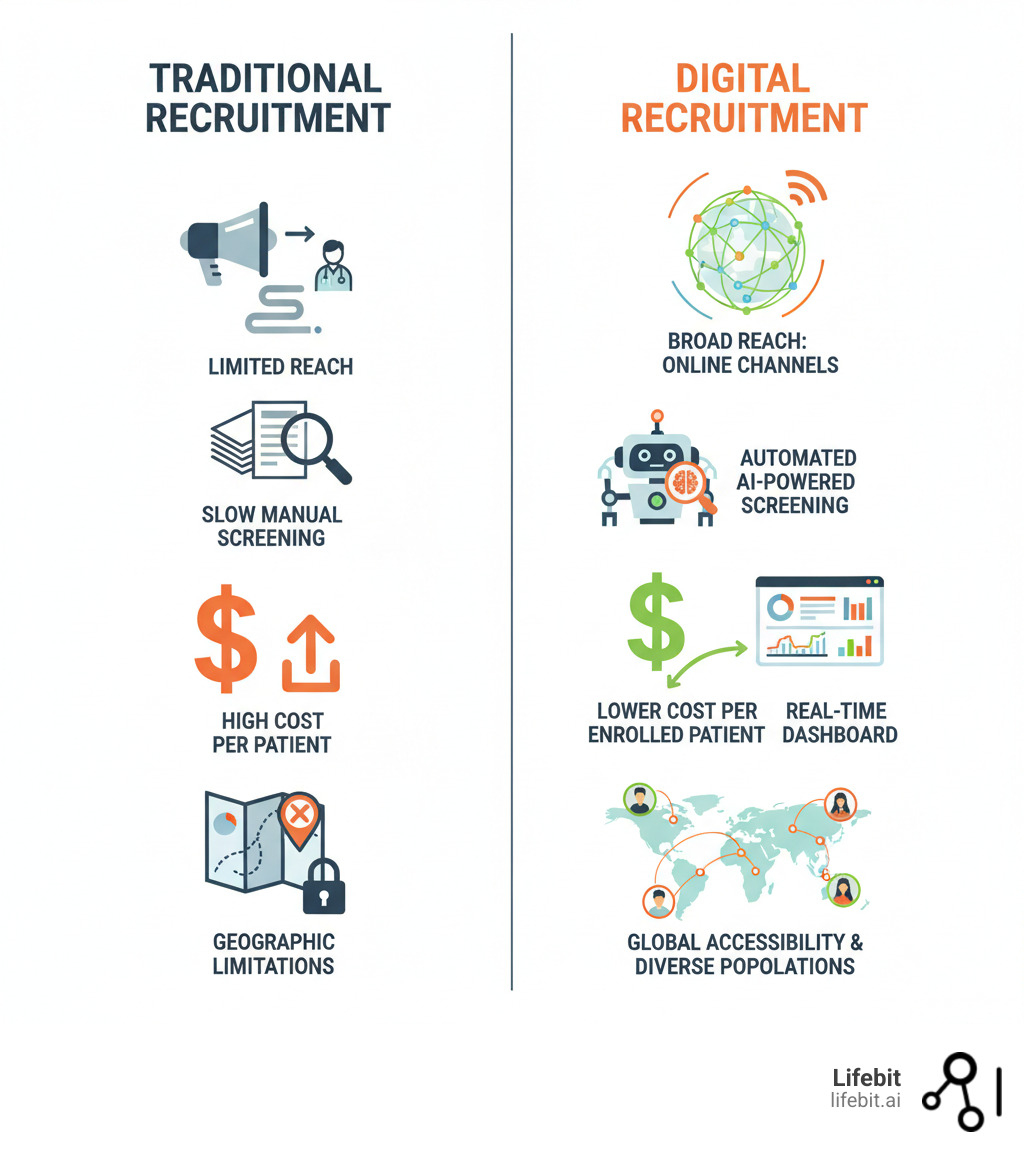 TRADITIONAL RECRUITMENT

LIMITED REACH

SLOW MANUAL SCREENING

HIGH COST PER PATIENT

GEOGRAPHIC LIMITATIONS

DIGITAL RECRUITMENT

BROAD REACH: ONLINE CHANNELS

AUTOMATED AI-POWERED SCREENING

LOWER COST PER ENROLLED PATIENT

REAL-TIME DASHBOARD

GLOBAL ACCESSIBILITY & DIVERSE POPOLATIONS

Lifebit
lifebit.ai