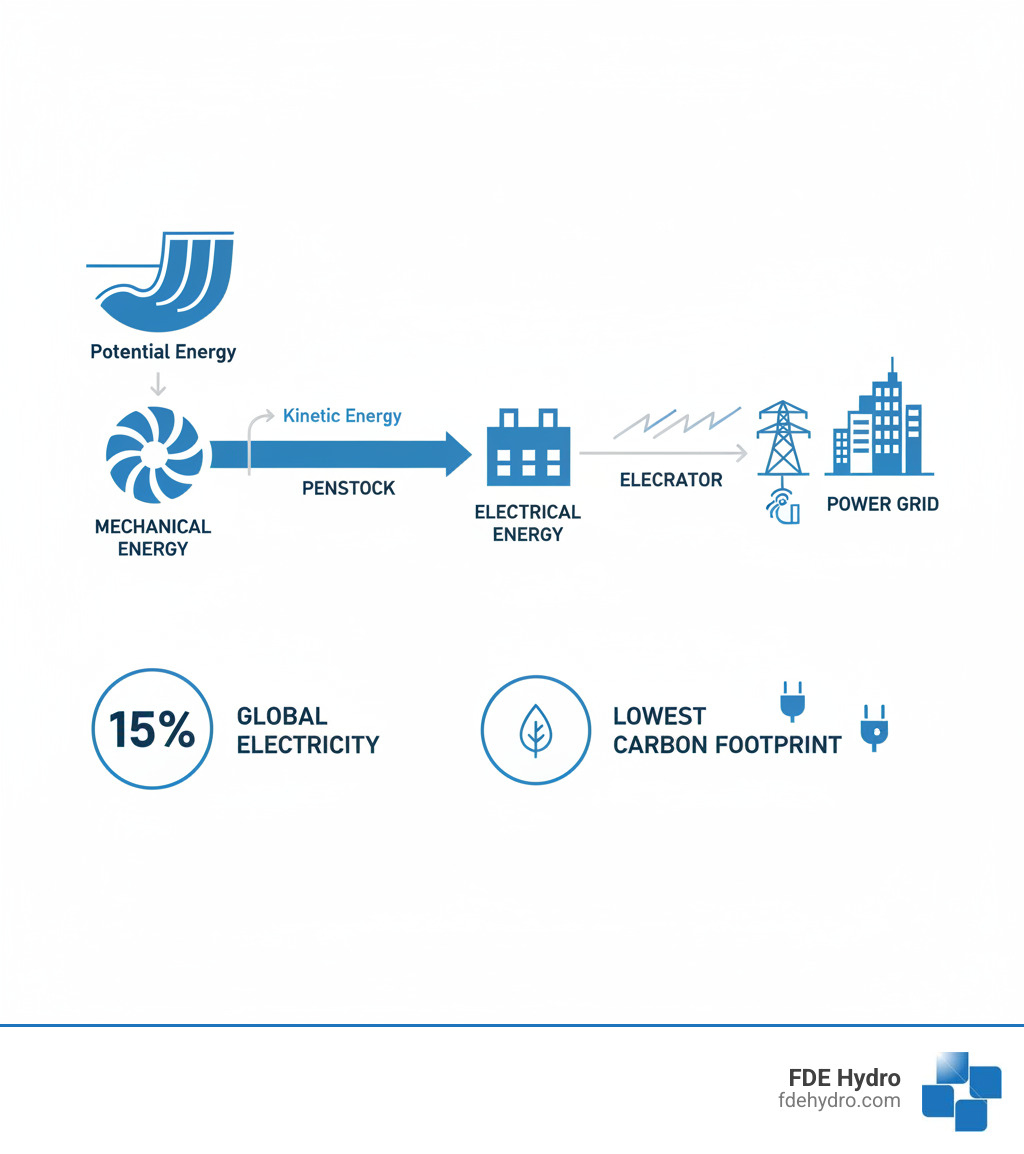 Potential Energy

Kinetic Energy

MECHANICAL ENERGY

PENSTOCK

ELECTRICAL ENERGY

ELECRATOR

POWER GRID

15%

GLOBAL ELECTRICITY

LOWEST CARBON FOOTPRINT

FDE Hydro
fdehydro.com