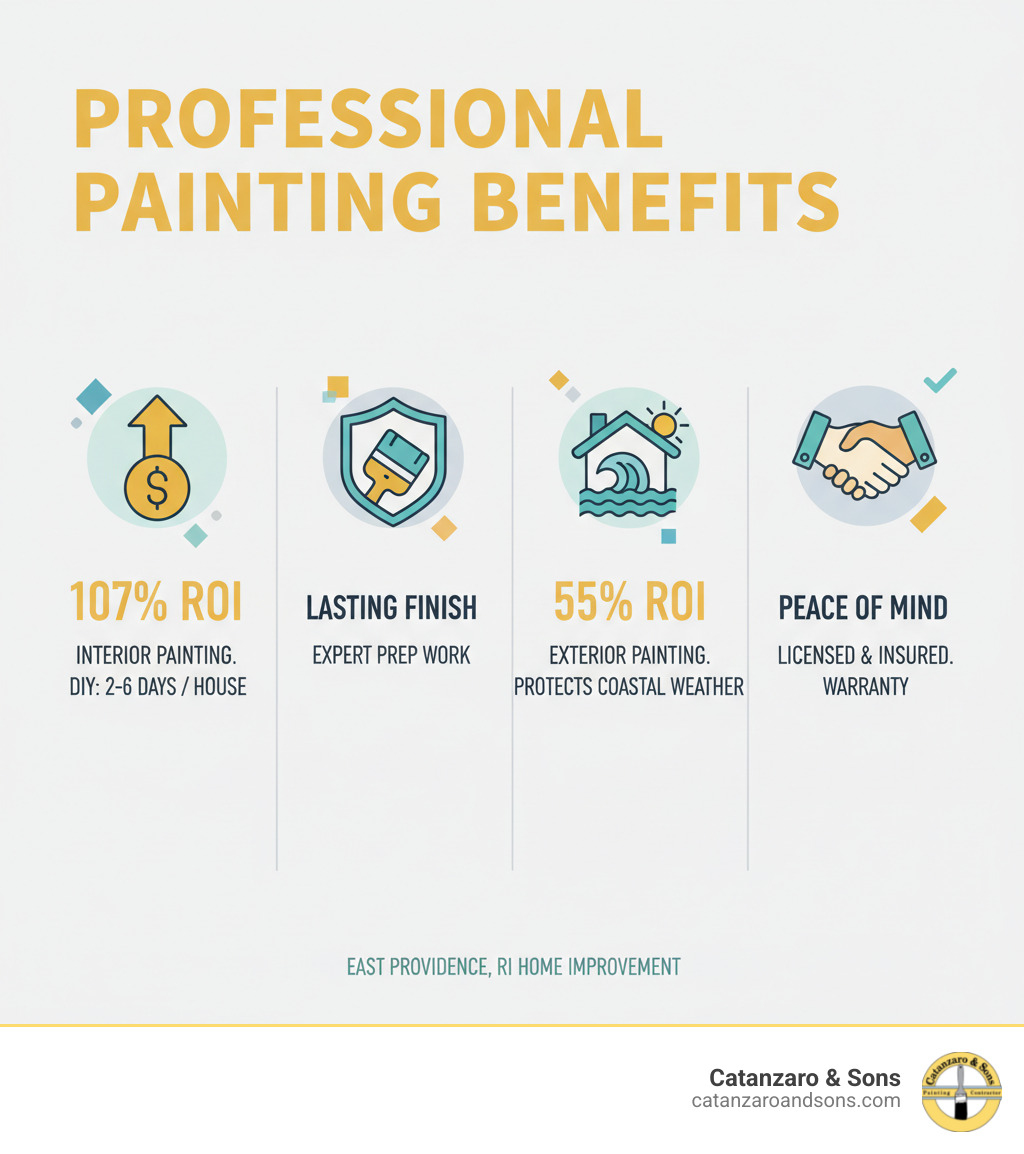 PROFESSIONAL PAINTING BENEFITS

$ 

107% ROI

INTERIOR PAINTING. DIY: 2-6 DAYS / HOUSE

LASTING FINISH

EXPERT PREP WORK

55% ROI

EXTERIOR PAINTING. PROTECTS COASTAL WEATHER

PEACE OF MIND

LICENSED & INSURED. WARRANTY

EAST PROVIDENCE, RI HOME IMPROVEMENT

Catanzaro & Sons
catanzaroandsons.com

Catanzaro & Sons
Painting Contractor