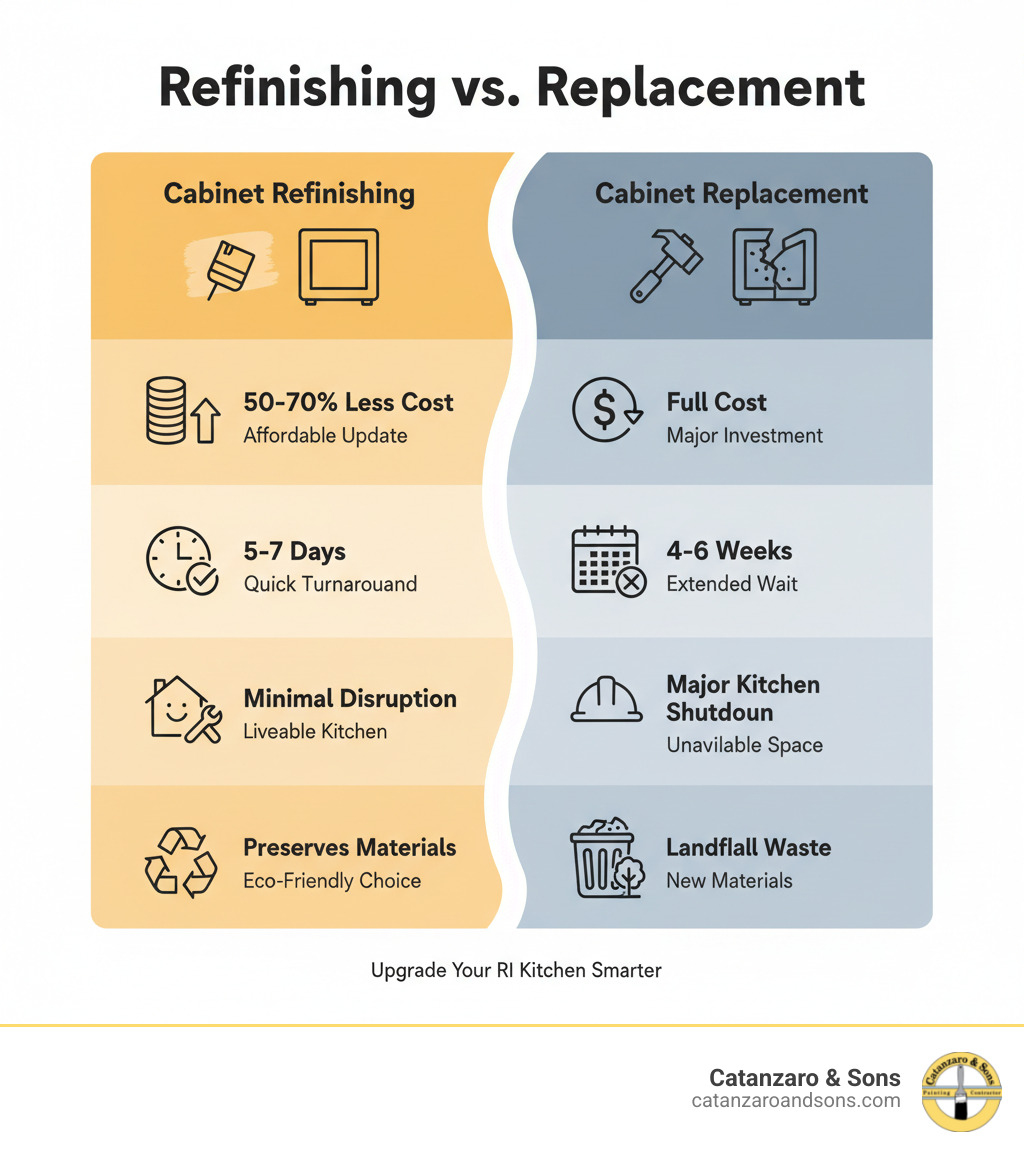 Refinishing vs. Replacement

Cabinet Refinishing

50-70% Less Cost
Affordable Update

5-7 Days
Quick Turnarouand

Minimal Disruption
Liveable Kitchen

Preserves Materials
Eco-Friendly Choice

Cabinet Replacement

Full Cost
Major Investment

4-6 Weeks
Extended Wait

Major Kitchen Shutdoun
Unavilable Space

Landflall Waste
New Materials

Upgrade Your RI Kitchen Smarter

Catanzaro & Sons
catanzaroandsons.com

Catanzaro & Sons
Painting Contractor