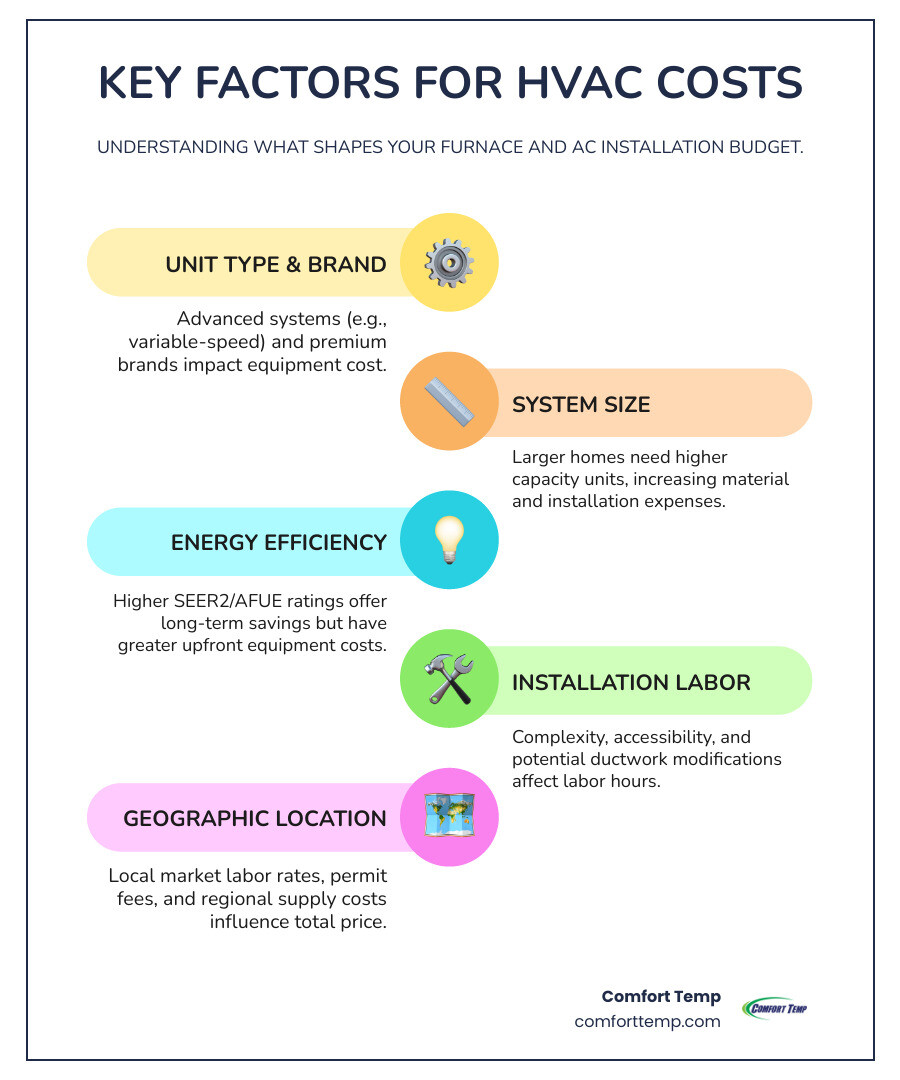 KEY FACTORS FOR HVAC COSTS

UNDERSTANDING WHAT SHAPES YOUR FURNACE AND AC INSTALLATION BUDGET.

UNIT TYPE & BRAND

Advanced systems (e.g., variable-speed) and premium brands impact equipment cost.

SYSTEM SIZE

Larger homes need higher capacity units, increasing material and installation expenses.

ENERGY EFFICIENCY

Higher SEER2/AFUE ratings offer long-term savings but have greater upfront equipment costs.

INSTALLATION LABOR

Complexity, accessibility, and potential ductwork modifications affect labor hours.

GEOGRAPHIC LOCATION

Local market labor rates, permit fees, and regional supply costs influence total price.

Comfort Temp
comforttemp.com

COMFORT TEMP