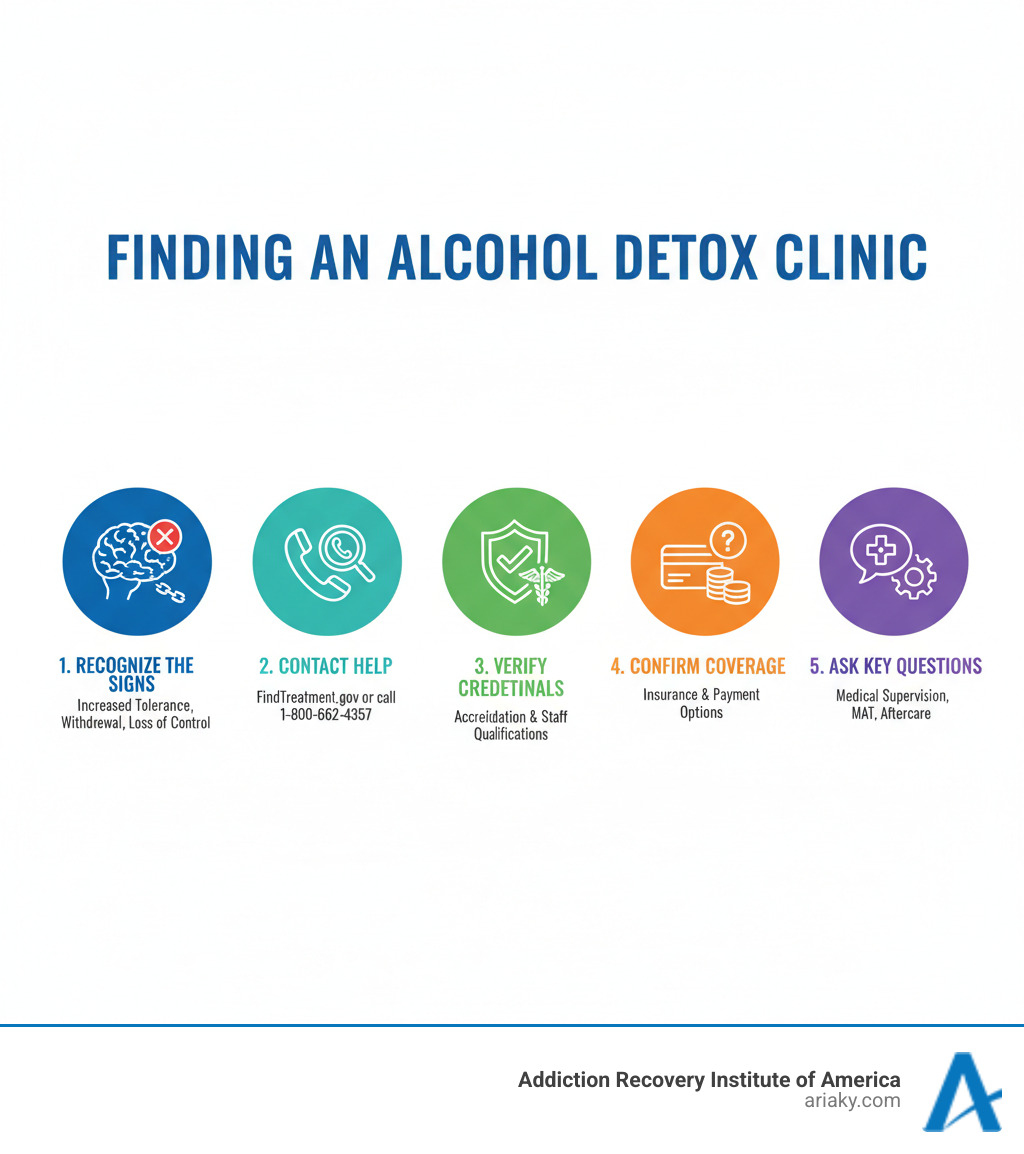 FINDING AN ALCOHOL DETOX CLINIC

1. RECOGNIZE THE SIGNS
Increased Tolerance, Withdrewal, Loss of Control

2. CONTACT HELP
FindTreatment.gov or call 1-800-662-4357

3. VERIFY CREDETINALS
Accreidation & Staff Qualifications

4. CONFIRM COVERAGE
Insurance & Payment Options

5. ASK KEY QUESTIONS
Medical Supervision, MAT, Aftercare

Addiction Recovery Institute of America
ariaky.com