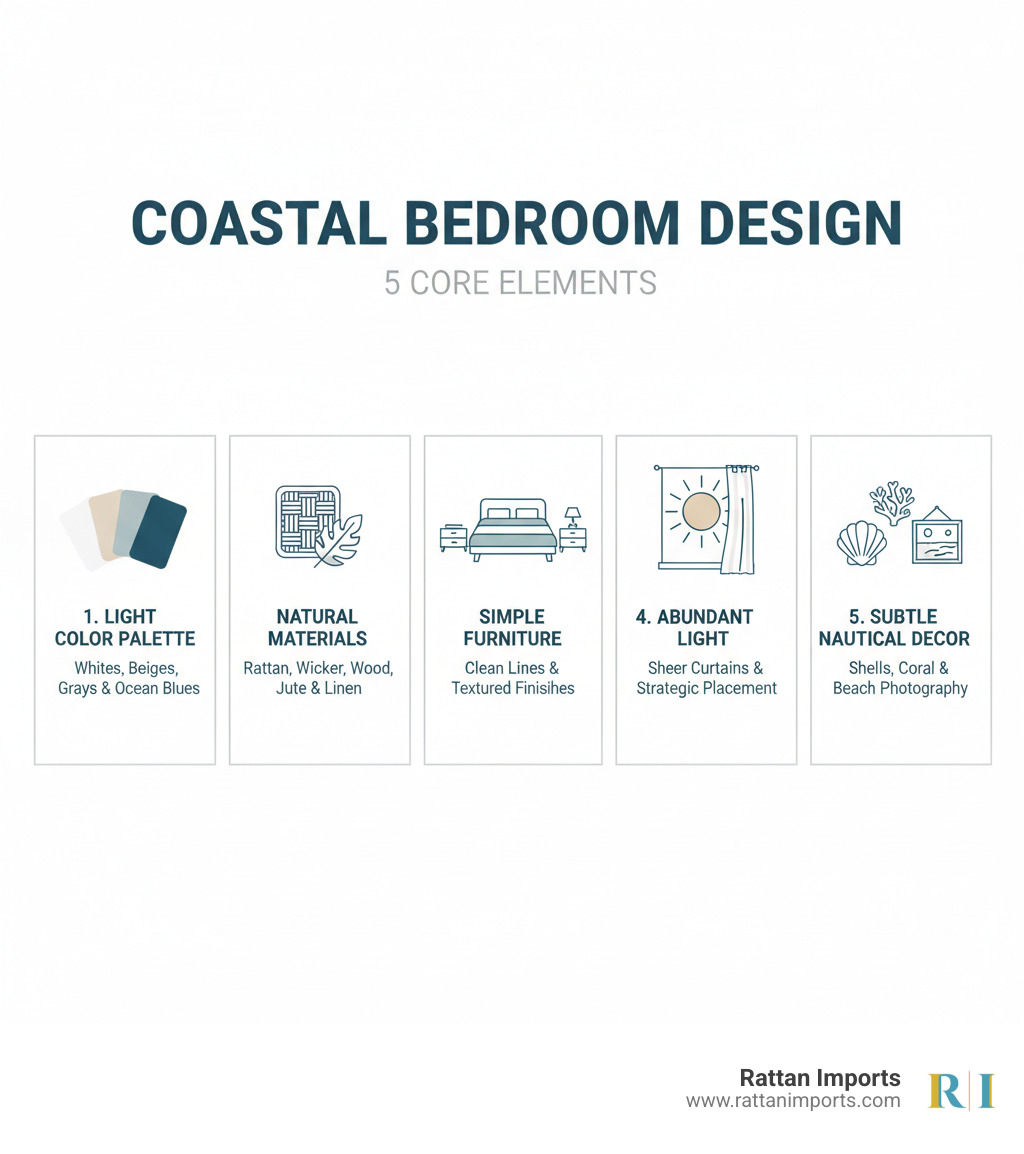 COASTAL BEDROOM DESIGN

5 CORE ELEMENTS

1. LIGHT COLOR PALETTE

Whites, Beiges, Grays & Ocean Blues

NATURAL MATERIALS

Rattan, Wicker, Wood, Jute & Linen

SIMPLE FURNITURE

Clean Lines & Textured Finisihes

4. ABUNDANT LIGHT

Sheer Curtains & Strategic Placement

5. SUBTLE NAUTICAL DECOR

Shells, Coral & Beach Photography

Rattan Imports
www.rattanimports.com

RI