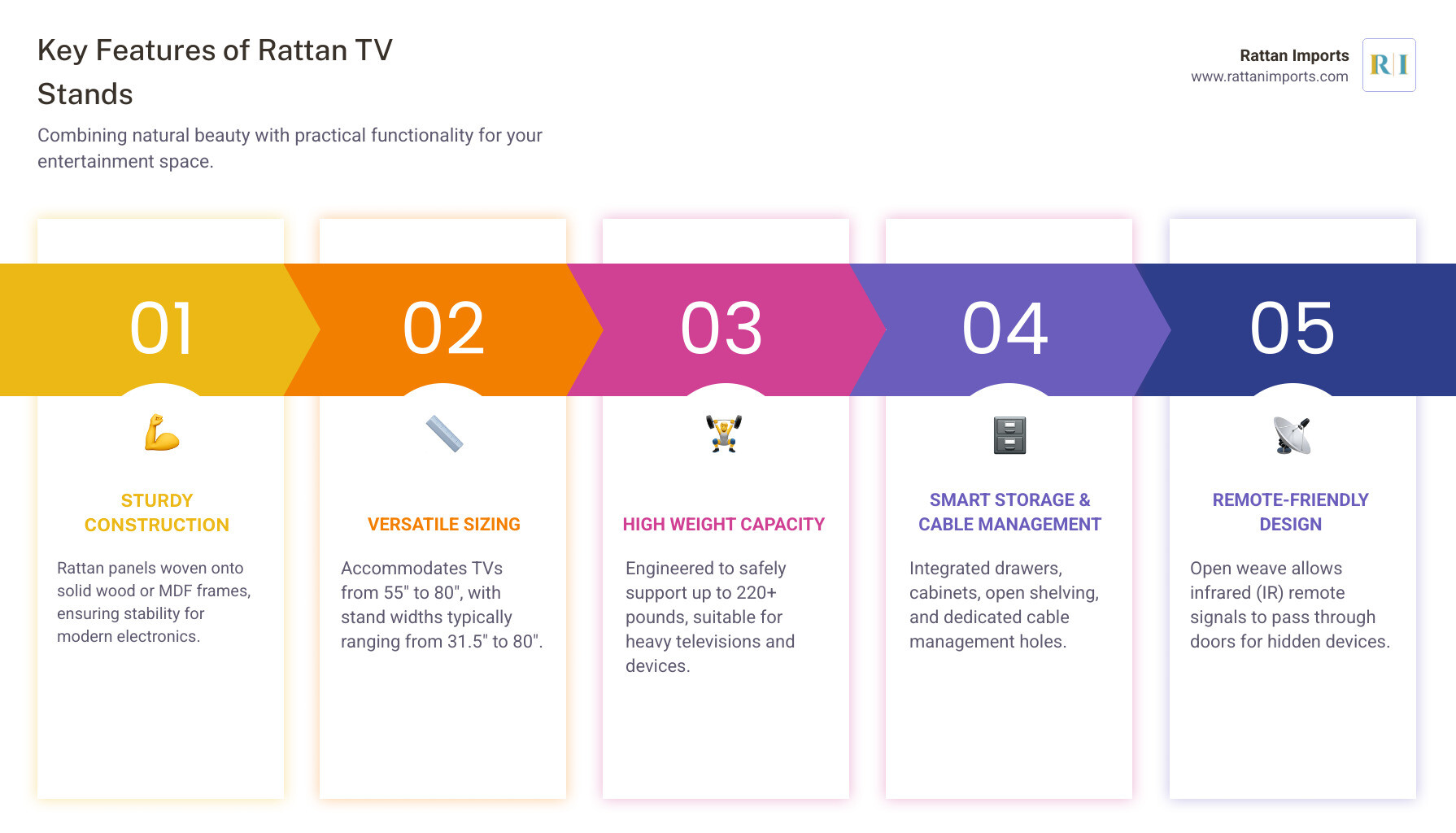 Key Features of Rattan TV Stands

Combining natural beauty with practical functionality for your entertainment space.

Rattan Imports
www.rattanimports.com

R|I

01

STURDY CONSTRUCTION

Rattan panels woven onto solid wood or MDF frames, ensuring stability for modern electronics.

02

VERSATILE SIZING

Accommodates TVs from 55" to 80", with stand widths typically ranging from 31.5" to 80".

03

HIGH WEIGHT CAPACITY

Engineered to safely support up to 220+ pounds, suitable for heavy televisions and devices.

04

SMART STORAGE & CABLE MANAGEMENT

Integrated drawers, cabinets, open shelving, and dedicated cable management holes.

05

REMOTE-FRIENDLY DESIGN

Open weave allows infrared (IR) remote signals to pass through doors for hidden devices.