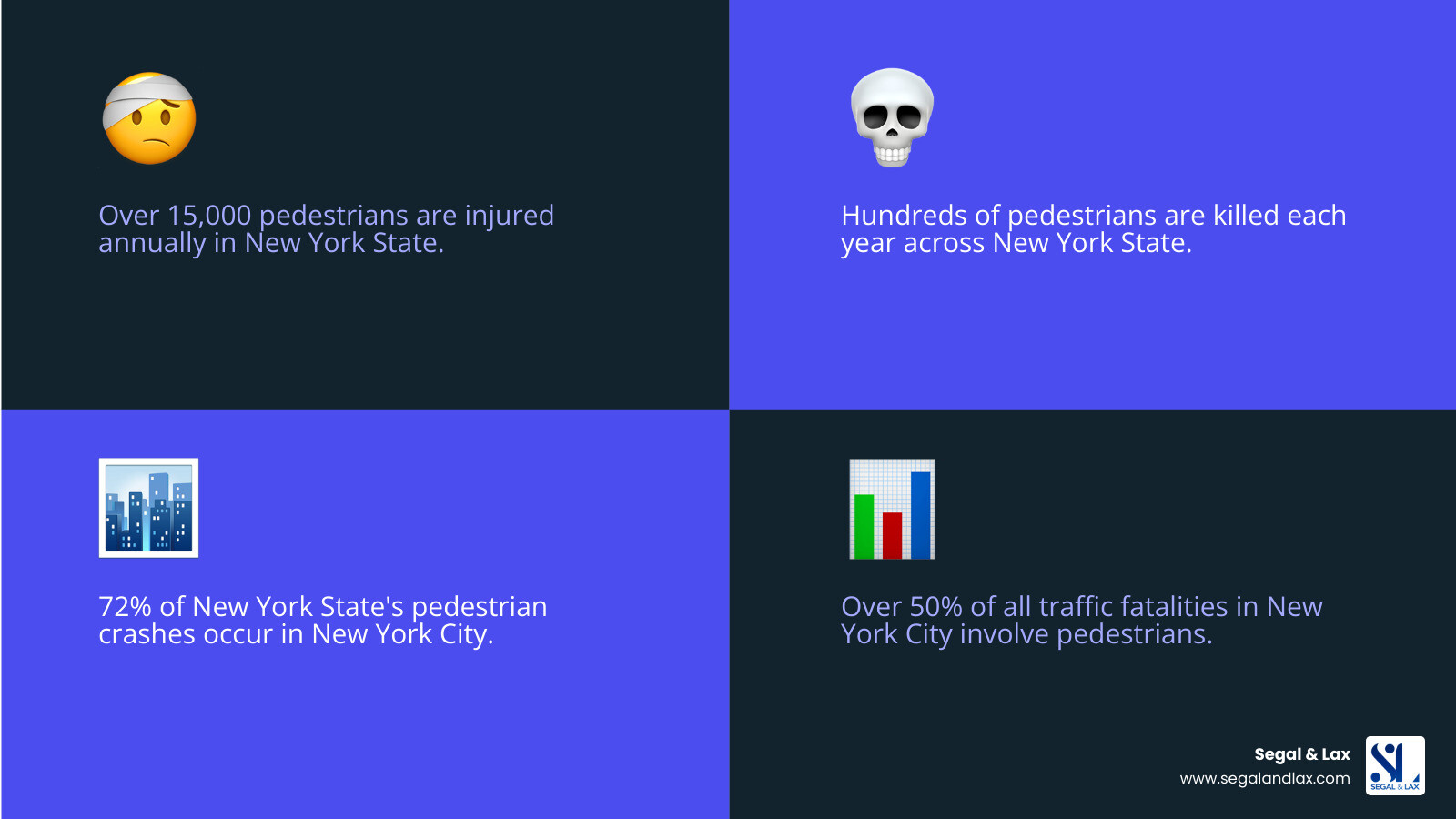 Over 15,000 pedestrians are injured annually in New York State.

Hundreds of pedestrians are killed each year across New York State.

72% of New York State's pedestrian crashes occur in New York City.

Over 50% of all traffic fatalities in New York City involve pedestrians.

Segal & Lax
www.segalandlax.com

SL
SEGAL & LAX