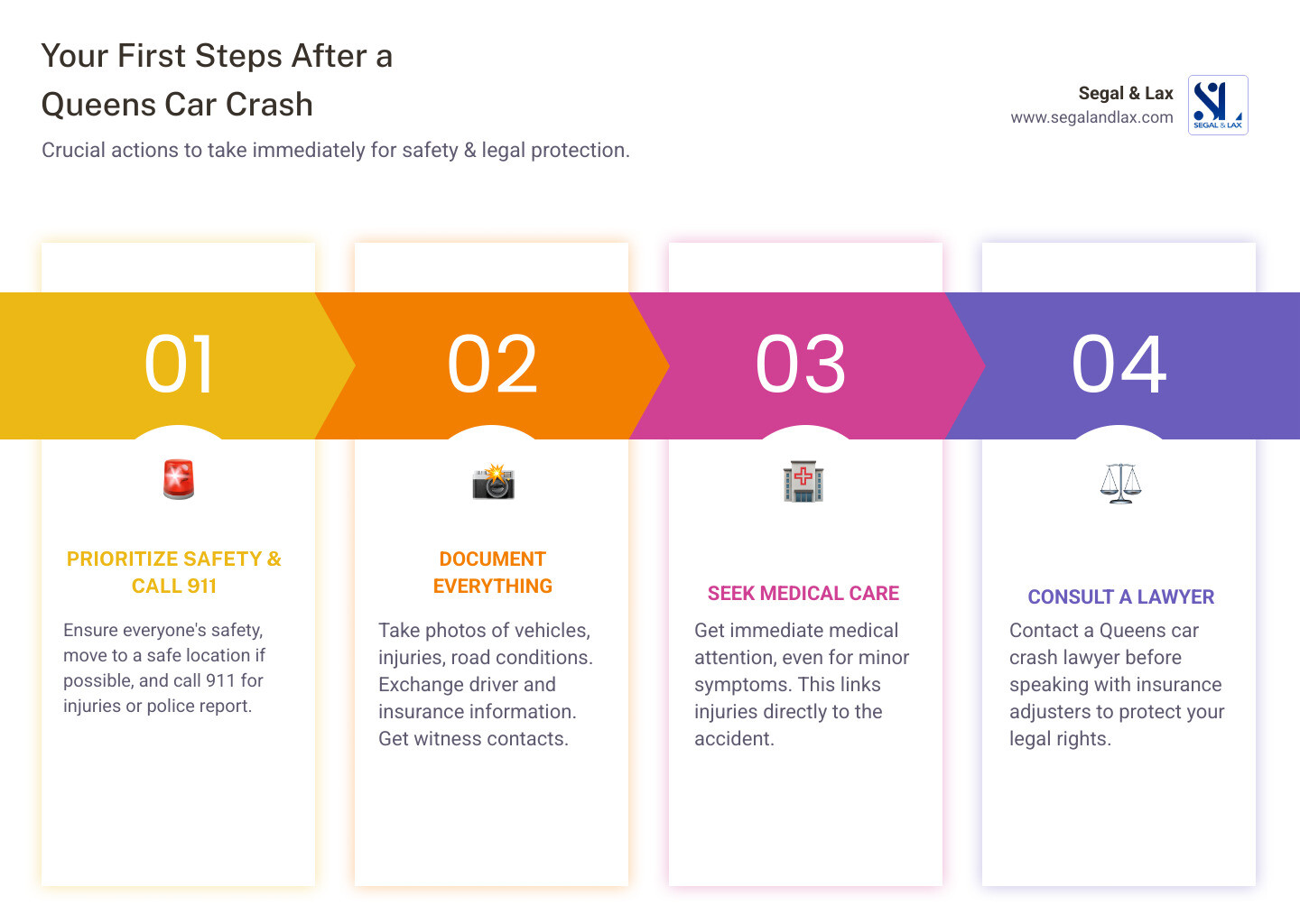 Your First Steps After a Queens Car Crash

Crucial actions to take immediately for safety & legal protection.

Segal & Lax
www.segalandlax.com

SEGAL & LAX

01

PRIORITIZE SAFETY & CALL 911

Ensure everyone's safety, move to a safe location if possible, and call 911 for injuries or police report.

02

DOCUMENT EVERYTHING

Take photos of vehicles, injuries, road conditions. Exchange driver and insurance information. Get witness contacts.

03

SEEK MEDICAL CARE

Get immediate medical attention, even for minor symptoms. This links injuries directly to the accident.

04

CONSULT A LAWYER

Contact a Queens car crash lawyer before speaking with insurance adjusters to protect your legal rights.