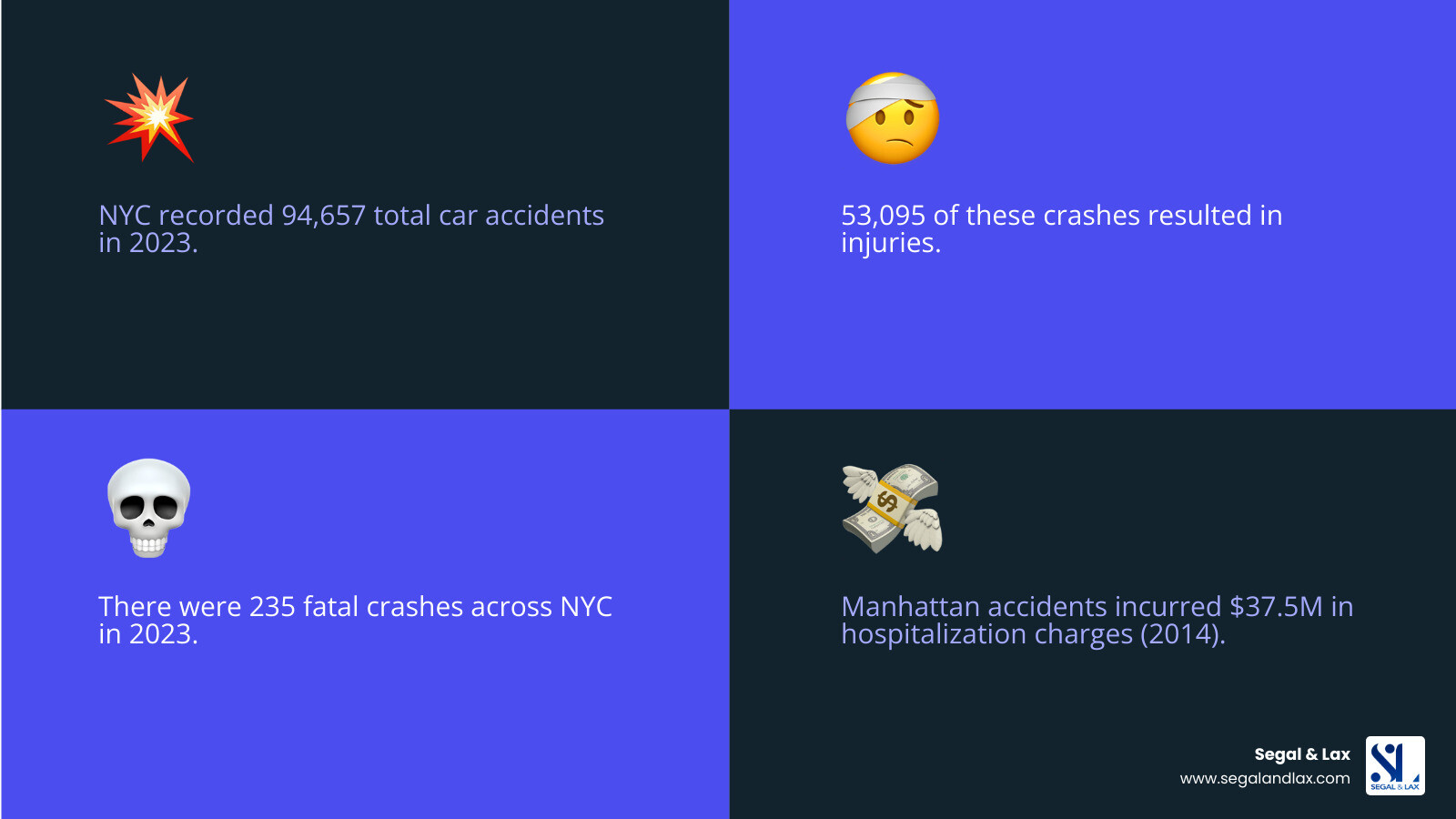 NYC recorded 94,657 total car accidents in 2023.

53,095 of these crashes resulted in injuries.

There were 235 fatal crashes across NYC in 2023.

Manhattan accidents incurred $37.5M in hospitalization charges (2014).

Segal & Lax
www.segalandlax.com

SL
SEGAL & LAX