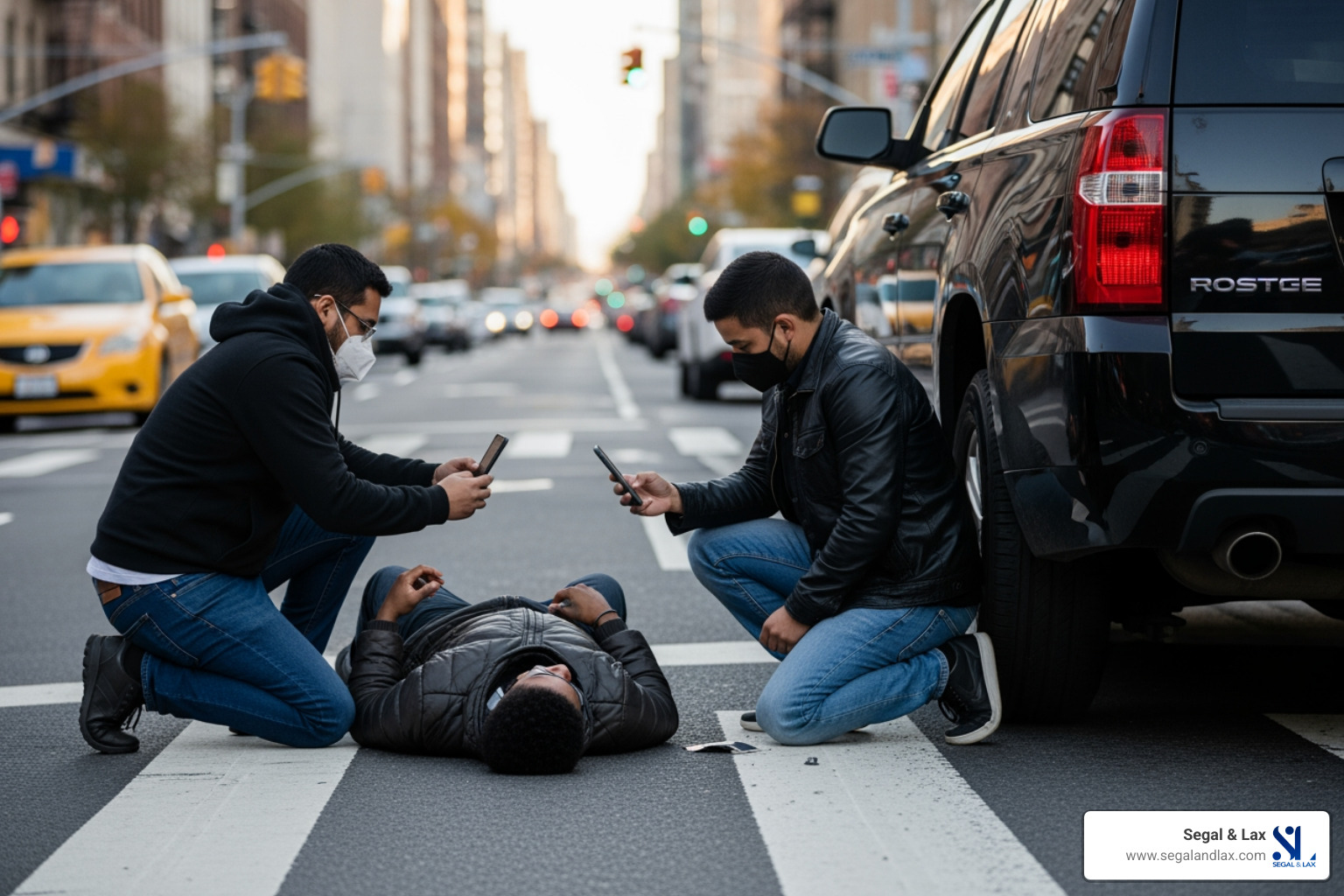 ROSTGE

Segal & Lax
www.segalandlax.com
SL
SEGAL & LAX