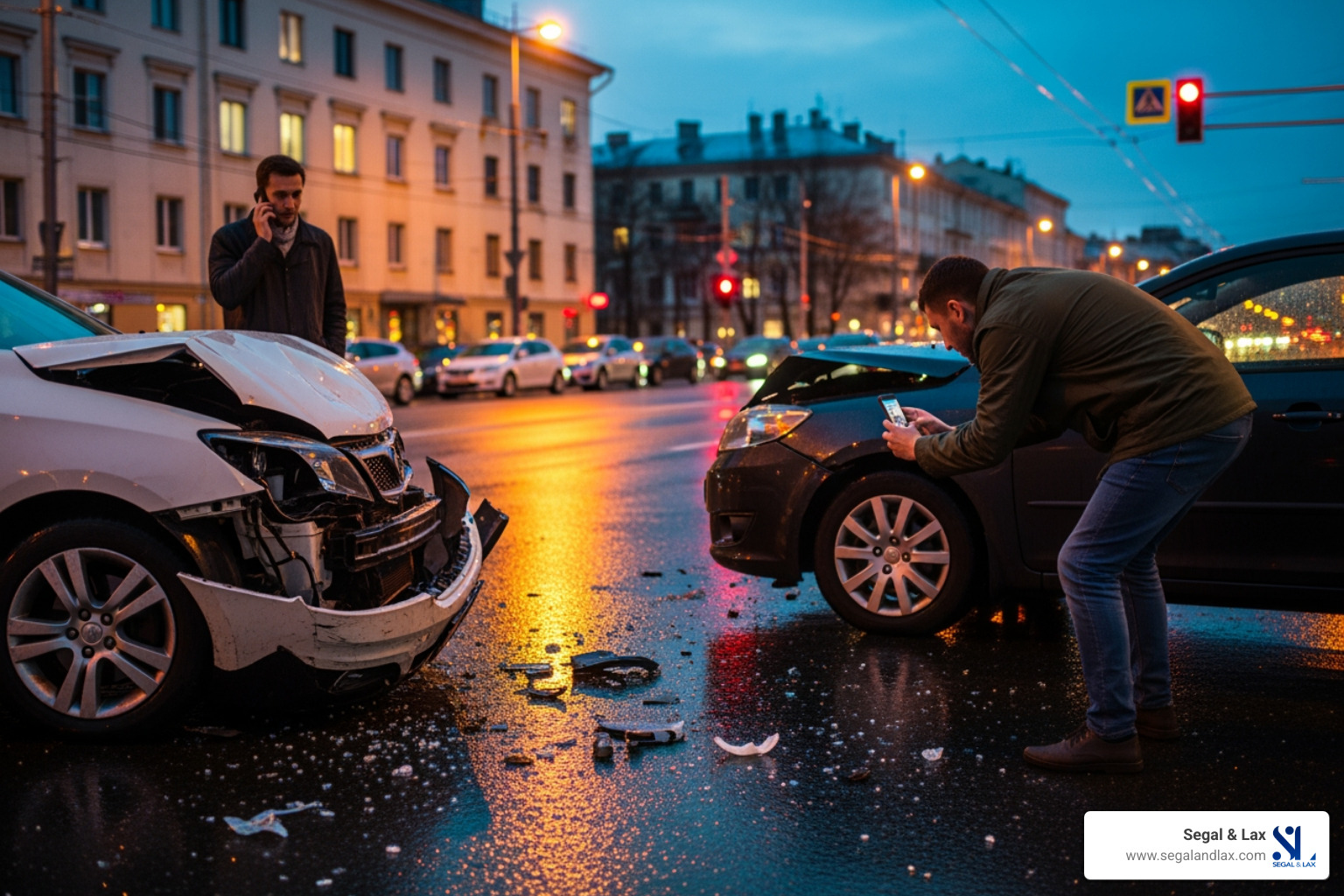 Segal & Lax
www.segalandlax.com
SL
SEGAL & LAX