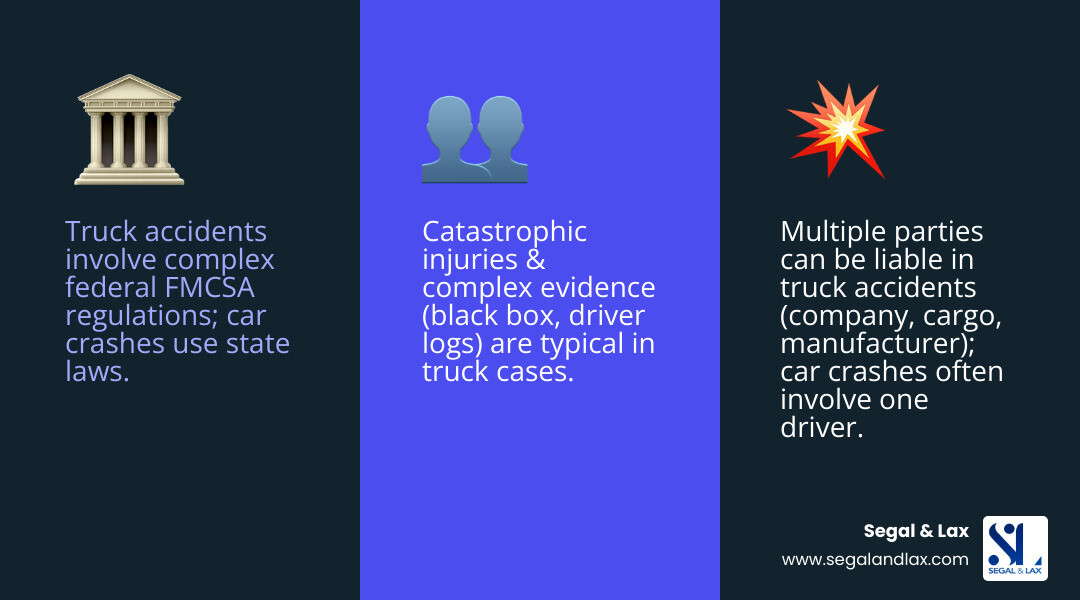 Truck accidents involve complex federal FMCSA regulations; car crashes use state laws.

Catastrophic injuries & complex evidence (black box, driver logs) are typical in truck cases.

Multiple parties can be liable in truck accidents (company, cargo, manufacturer); car crashes often involve one driver.

Segal & Lax
www.segalandlax.com

SL
SEGAL & LAX