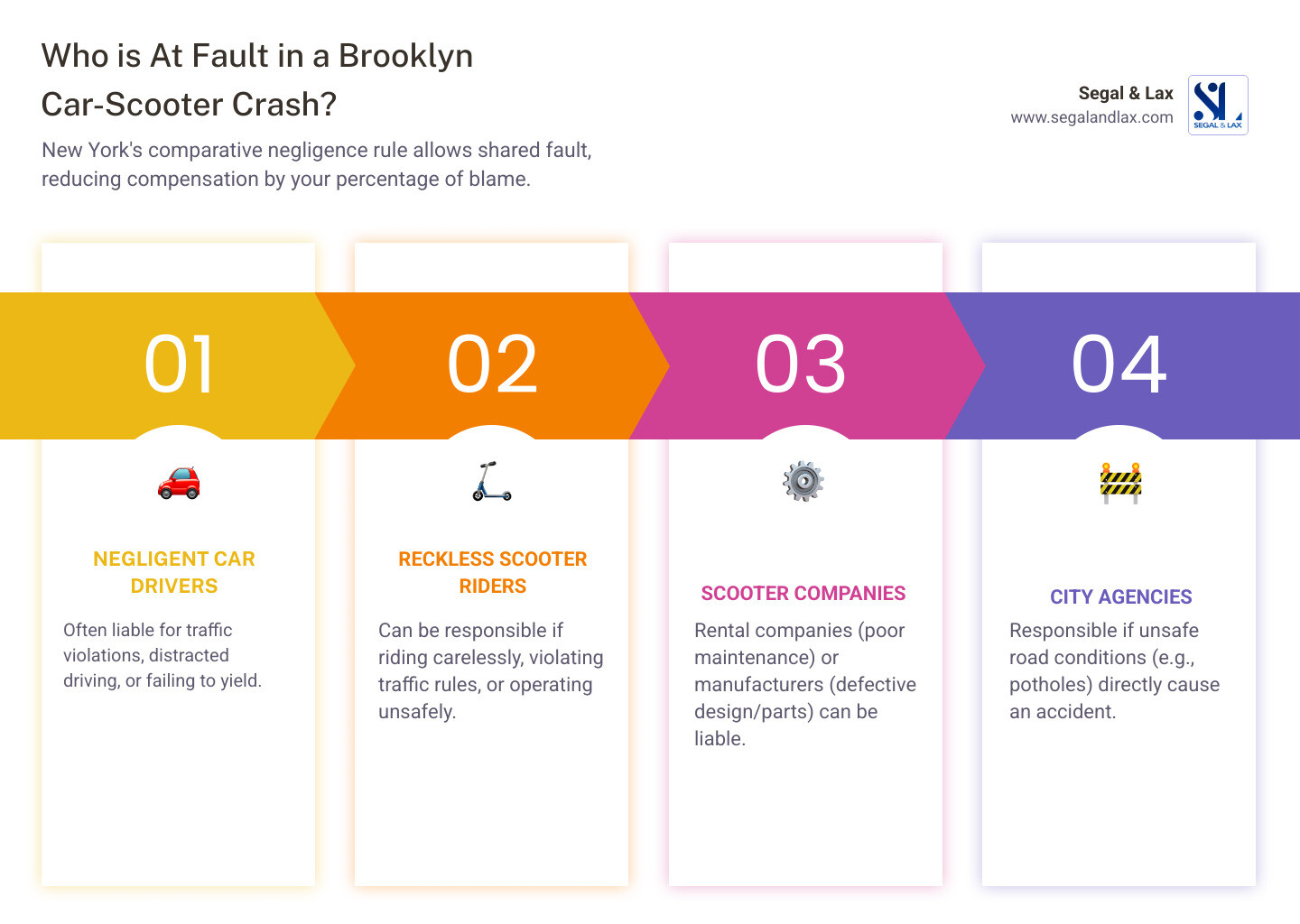 Who is At Fault in a Brooklyn Car-Scooter Crash?

New York's comparative negligence rule allows shared fault, reducing compensation by your percentage of blame.

Segal & Lax
www.segalandlax.com
SEGAL & LAX

01

NEGLIGENT CAR DRIVERS

Often liable for traffic violations, distracted driving, or failing to yield.

02

RECKLESS SCOOTER RIDERS

Can be responsible if riding carelessly, violating traffic rules, or operating unsafely.

03

SCOOTER COMPANIES

Rental companies (poor maintenance) or manufacturers (defective design/parts) can be liable.

04

CITY AGENCIES

Responsible if unsafe road conditions (e.g., potholes) directly cause an accident.