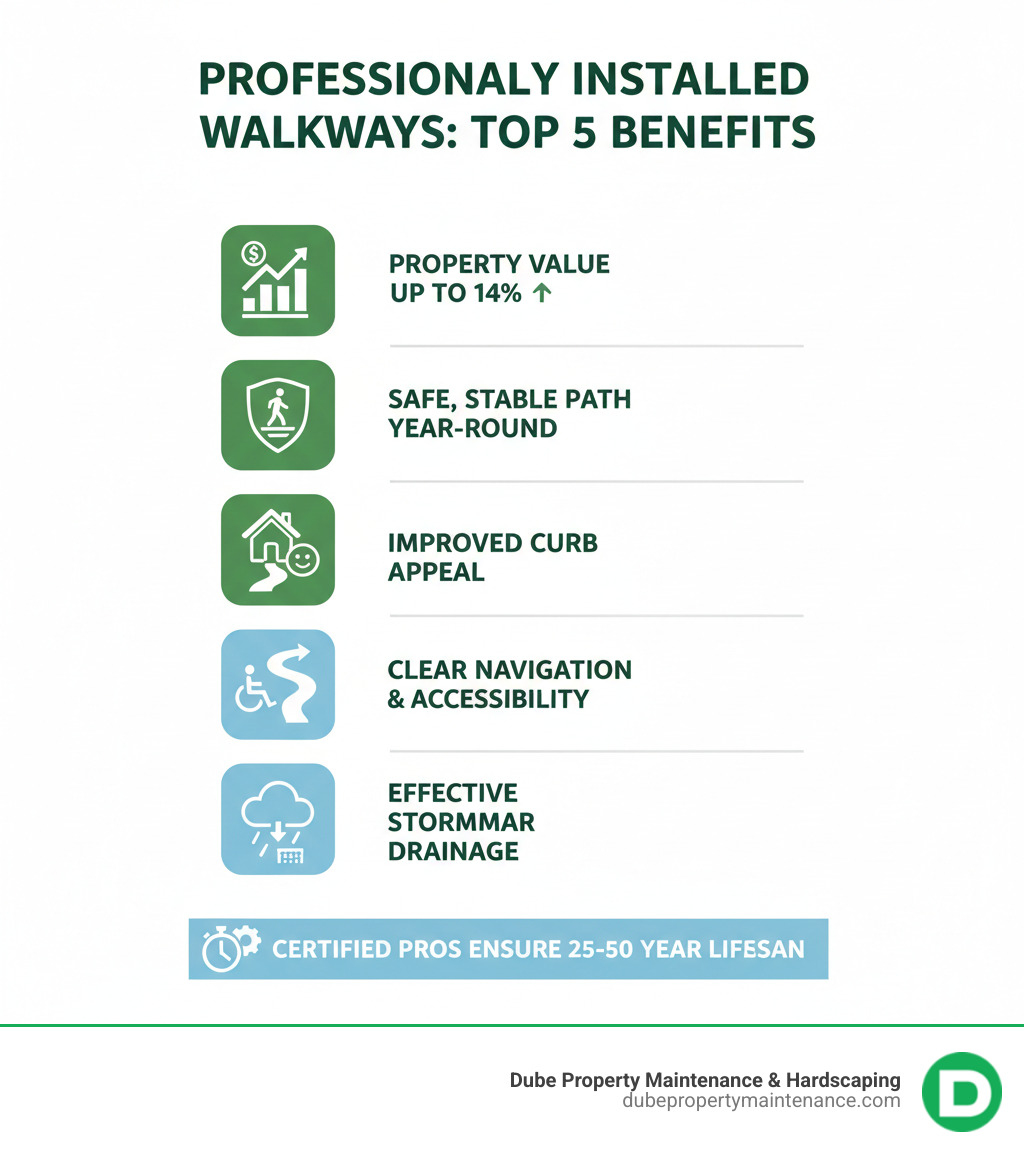 PROFESSIONALY INSTALLED WALKWAYS: TOP 5 BENEFITS

PROPERTY VALUE UP TO 14% ↑

SAFE, STABLE PATH YEAR-ROUND

IMPROVED CURB APPEAL

CLEAR NAVIGATION & ACCESSIBILITY

EFFECTIVE STORMMAR DRAINAGE

CERTIFIED PROS ENSURE 25-50 YEAR LIFESAN

Dube Property Maintenance & Hardscaping
dubepropertymaintenance.com

D