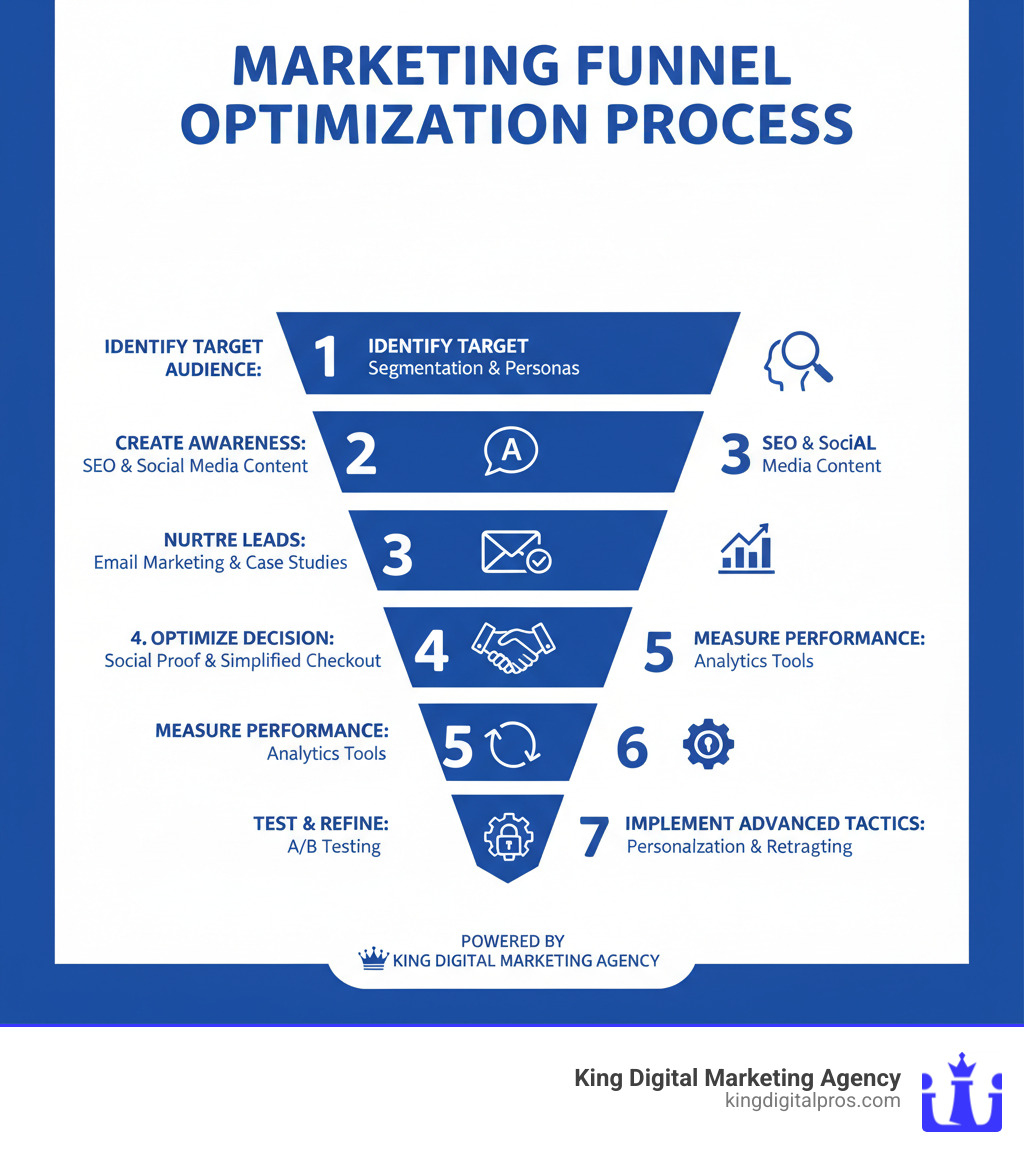 MARKETING FUNNEL OPTIMIZATION PROCESS

IDENTIFY TARGET AUDIENCE:

1 IDENTIFY TARGET
Segmentation & Personas

CREATE AWARENESS:
SEO & Social Media Content

2

A

3 SEO & SociAL
Media Content

NURTRE LEADS:
Email Marketing & Case Studies

3

4. OPTIMIZE DECISION:
Social Proof & Simplified Checkout

4

5 MEASURE PERFORMANCE:
Analytics Tools

MEASURE PERFORMANCE:
Analytics Tools

5

6

TEST & REFINE:
A/B Testing

7 IMPLEMENT ADVANCED TACTICS:
Personalzation & Retragting

POWERED BY
KING DIGITAL MARKETING AGENCY

King Digital Marketing Agency
kingdigitalpros.com