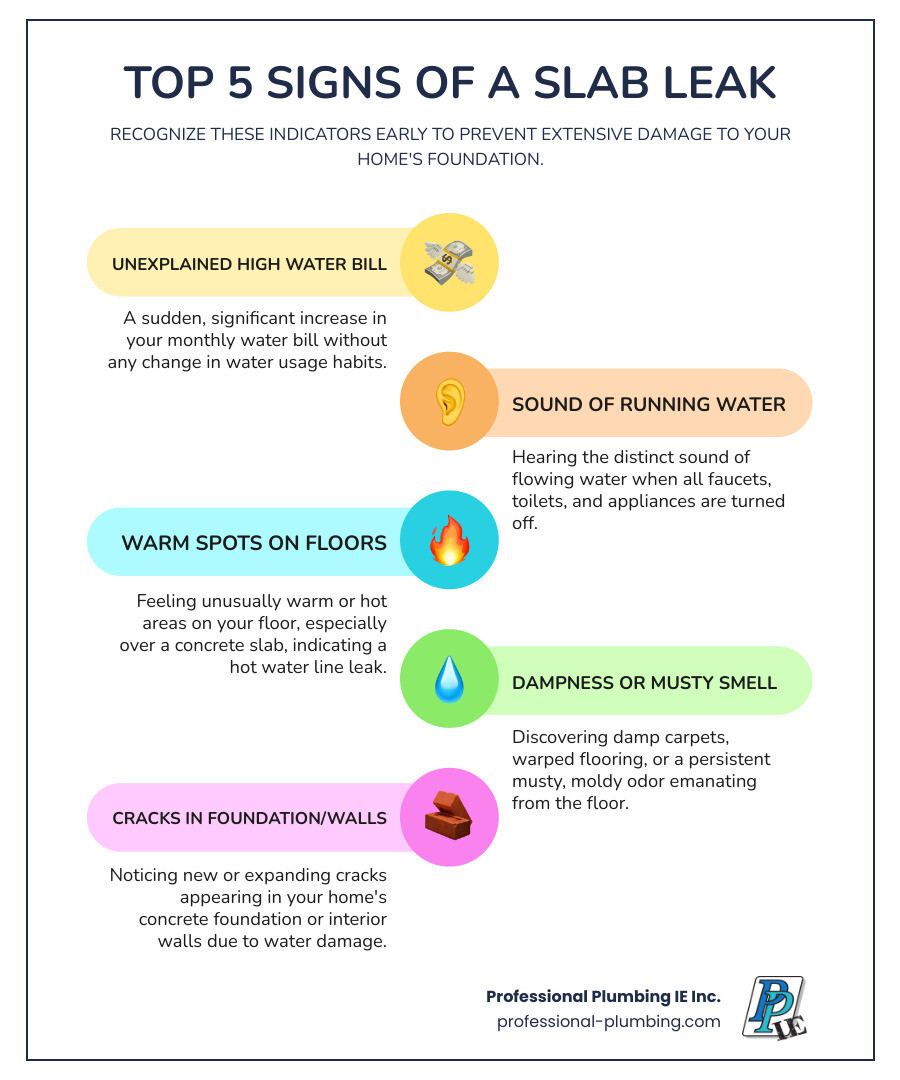 TOP 5 SIGNS OF A SLAB LEAK

RECOGNIZE THESE INDICATORS EARLY TO PREVENT EXTENSIVE DAMAGE TO YOUR HOME'S FOUNDATION.

UNEXPLAINED HIGH WATER BILL

A sudden, significant increase in your monthly water bill without any change in water usage habits.

SOUND OF RUNNING WATER

Hearing the distinct sound of flowing water when all faucets, toilets, and appliances are turned off.

WARM SPOTS ON FLOORS

Feeling unusually warm or hot areas on your floor, especially over a concrete slab, indicating a hot water line leak.

DAMPNESS OR MUSTY SMELL

Discovering damp carpets, warped flooring, or a persistent musty, moldy odor emanating from the floor.

CRACKS IN FOUNDATION/WALLS

Noticing new or expanding cracks appearing in your home's concrete foundation or interior walls due to water damage.

Professional Plumbing IE Inc.
professional-plumbing.com

PP IE