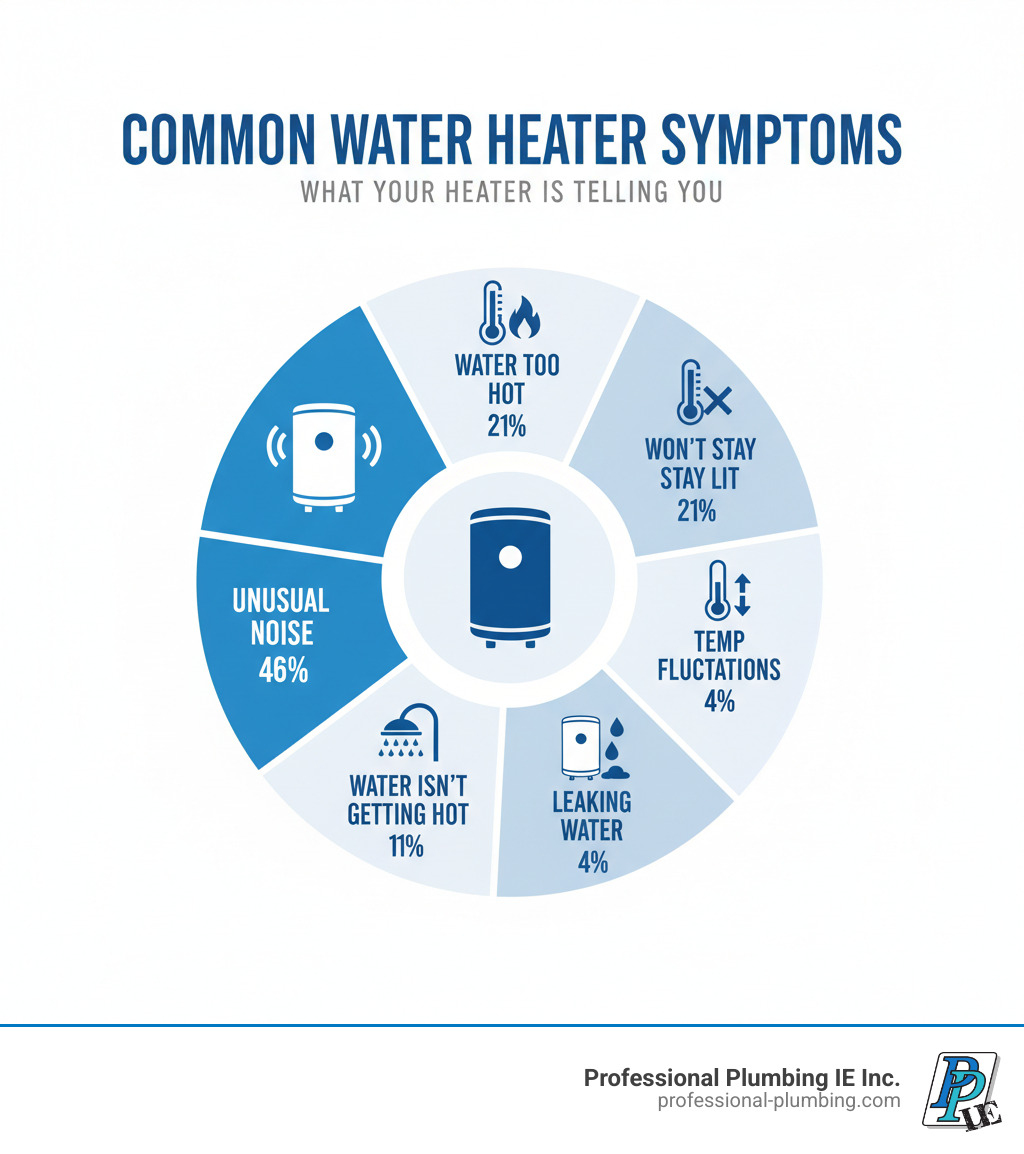 COMMON WATER HEATER SYMPTOMS
WHAT YOUR HEATER IS TELLING YOU

WATER TOO HOT
21%

WON'T STAY STAY LIT
21%

TEMP FLUCTATIONS
4%

LEAKING WATER
4%

WATER ISN'T GETTING HOT
11%

UNUSUAL NOISE
46%

Professional Plumbing IE Inc.
professional-plumbing.com

PP IE