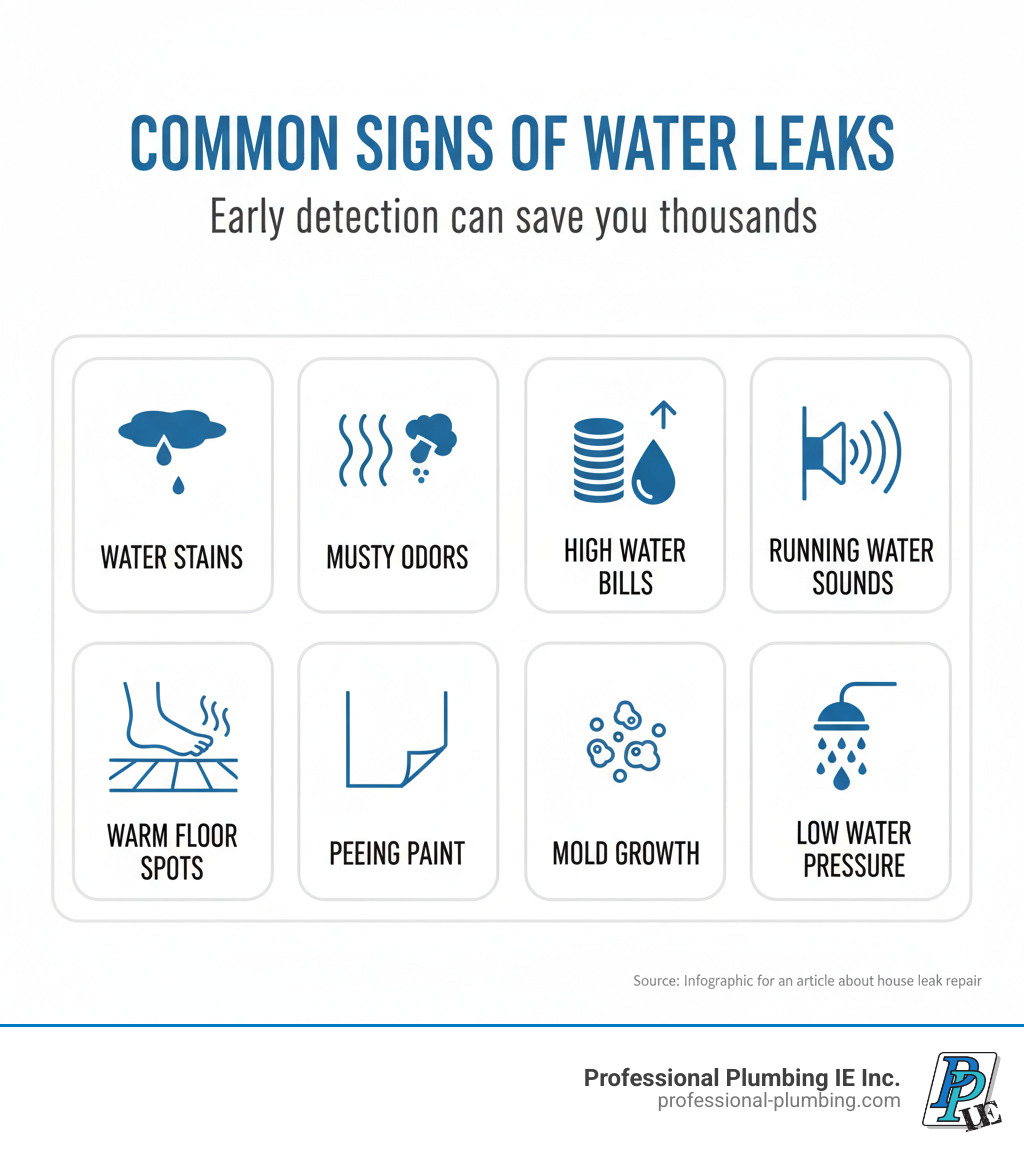 COMMON SIGNS OF WATER LEAKS
Early detection can save you thousands

WATER STAINS

MUSTY ODORS

HIGH WATER BILLS

RUNNING WATER SOUNDS

WARM FLOOR SPOTS

PEEING PAINT

MOLD GROWTH

LOW WATER PRESSURE

Source: Infographic for an article about house leak repair

Professional Plumbing IE Inc.
professional-plumbing.com

PP IE