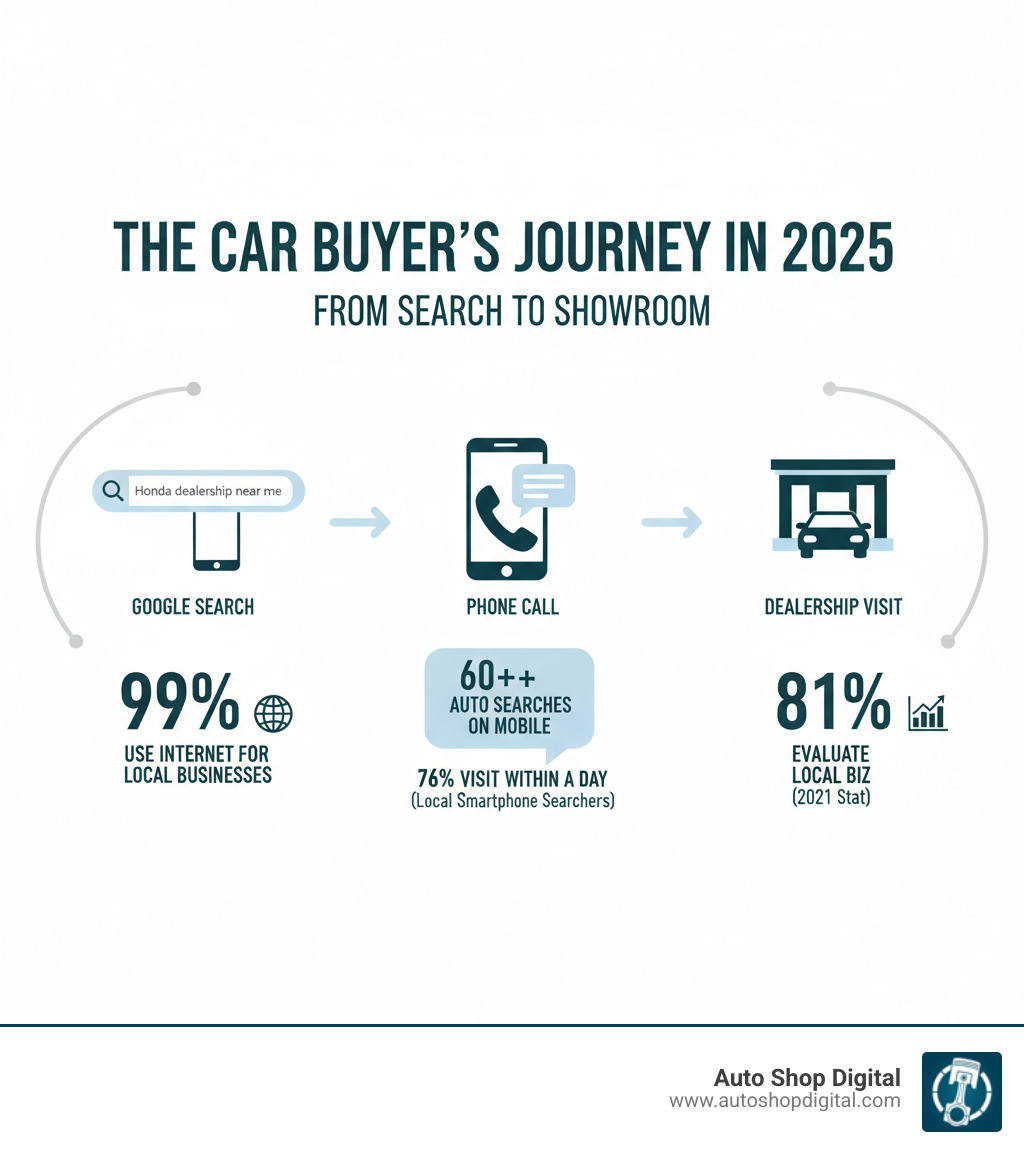 THE CAR BUYER'S JOURNEY IN 2025
FROM SEARCH TO SHOWROOM

Honda dealership near me

GOOGLE SEARCH

PHONE CALL

DEALERSHIP VISIT

99%
USE INTERNET FOR LOCAL BUSINESSES

60++
AUTO SEARCHES ON MOBILE

76% VISIT WITHIN A DAY
(Local Smartphone Searchers)

81%
EVALUATE LOCAL BIZ
(2021 Stat)

Auto Shop Digital
www.autoshopdigital.com