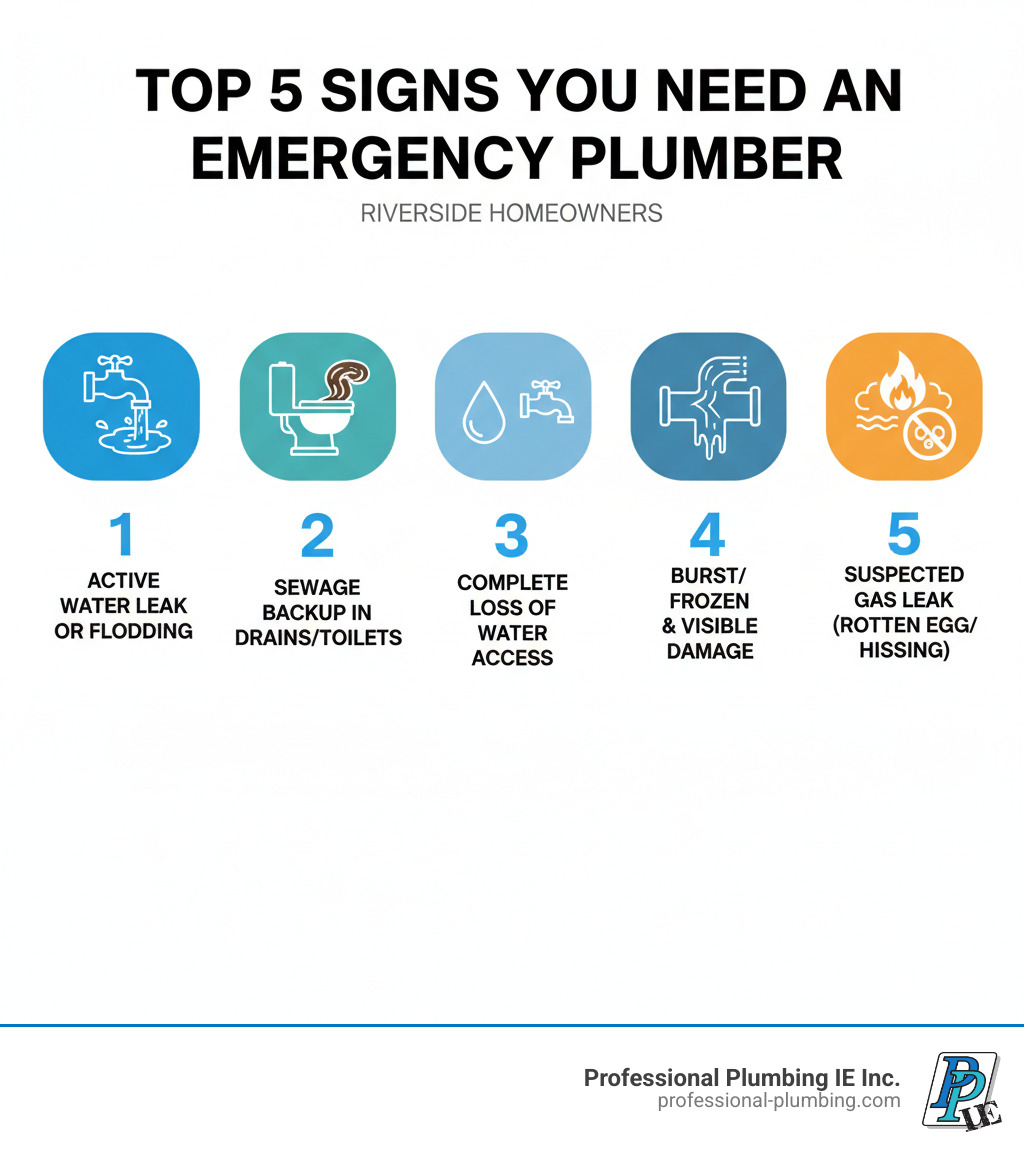 TOP 5 SIGNS YOU NEED AN EMERGENCY PLUMBER

RIVERSIDE HOMEOWNERS

1
ACTIVE WATER LEAK OR FLODDING

2
SEWAGE BACKUP IN DRAINS/TOILETS

3
COMPLETE LOSS OF WATER ACCESS

4
BURST/ FROZEN & VISIBLE DAMAGE

5
SUSPECTED GAS LEAK (ROTTEN EGG/ HISSING)

Professional Plumbing IE Inc.
professional-plumbing.com

PP IE