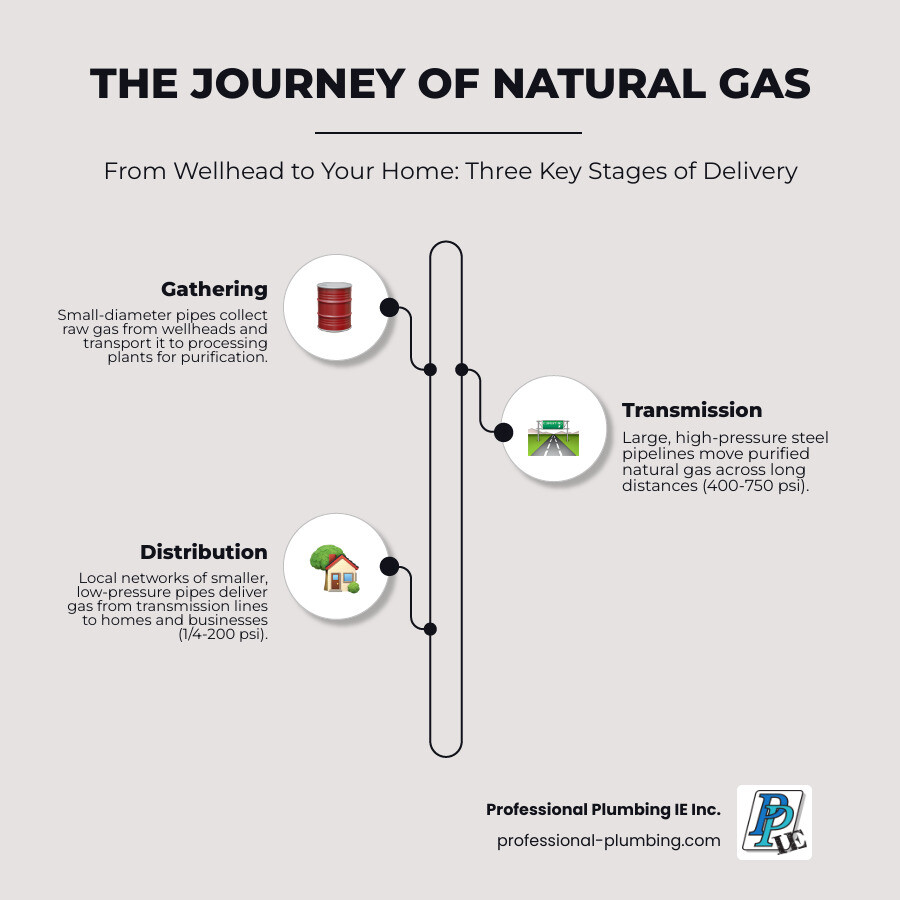 THE JOURNEY OF NATURAL GAS

From Wellhead to Your Home: Three Key Stages of Delivery

Gathering
Small-diameter pipes collect raw gas from wellheads and transport it to processing plants for purification.

Transmission
Large, high-pressure steel pipelines move purified natural gas across long distances (400-750 psi).

Distribution
Local networks of smaller, low-pressure pipes deliver gas from transmission lines to homes and businesses (1/4-200 psi).

Professional Plumbing IE Inc.
professional-plumbing.com

PP IE