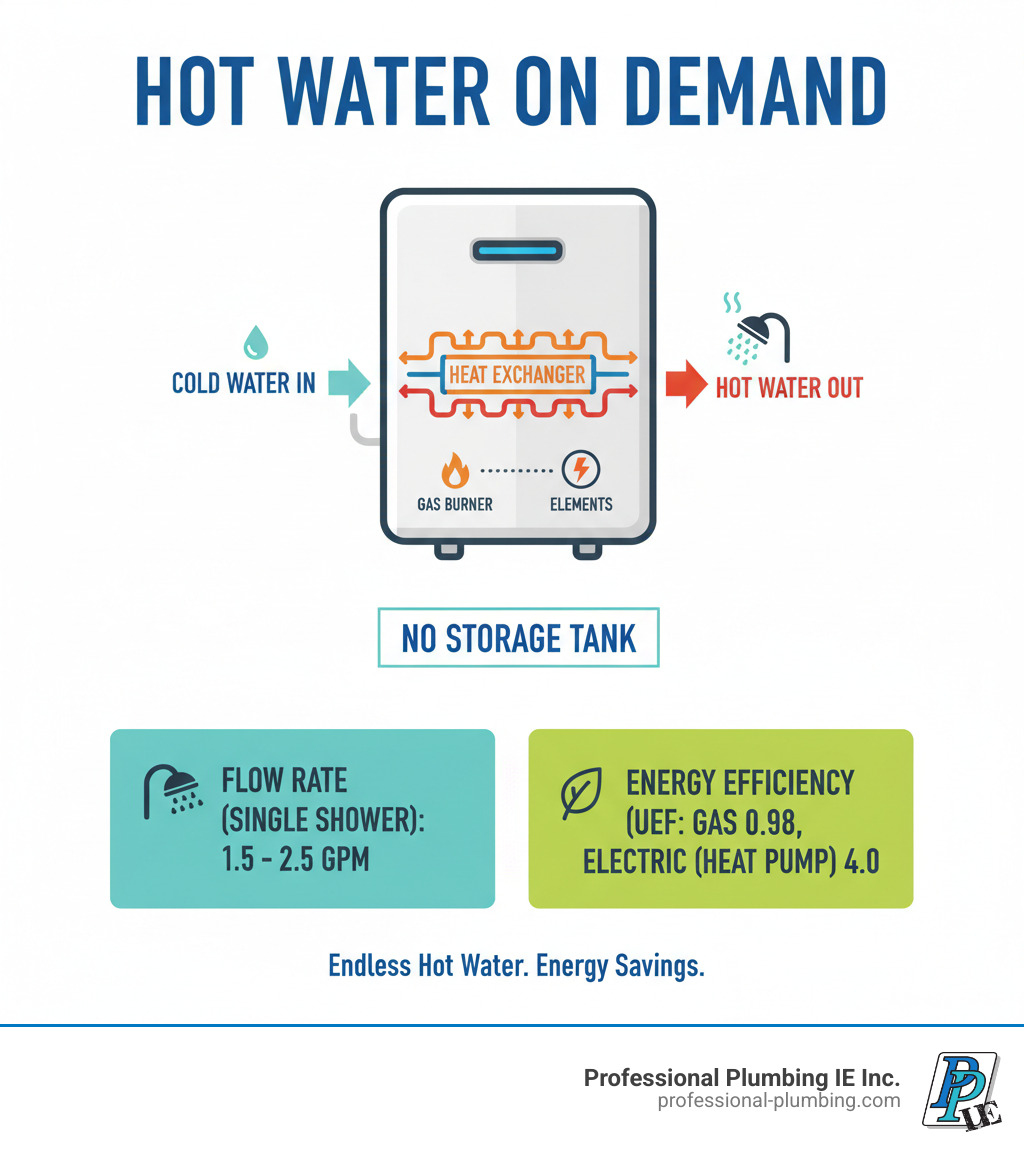 HOT WATER ON DEMAND

COLD WATER IN

HEAT EXCHANGER

HOT WATER OUT

GAS BURNER

ELEMENTS

NO STORAGE TANK

FLOW RATE (SINGLE SHOWER): 1.5 - 2.5 GPM

ENERGY EFFICIENCY (UEF: GAS 0.98, ELECTRIC (HEAT PUMP) 4.0

Endless Hot Water. Energy Savings.

Professional Plumbing IE Inc.
professional-plumbing.com

PP IE