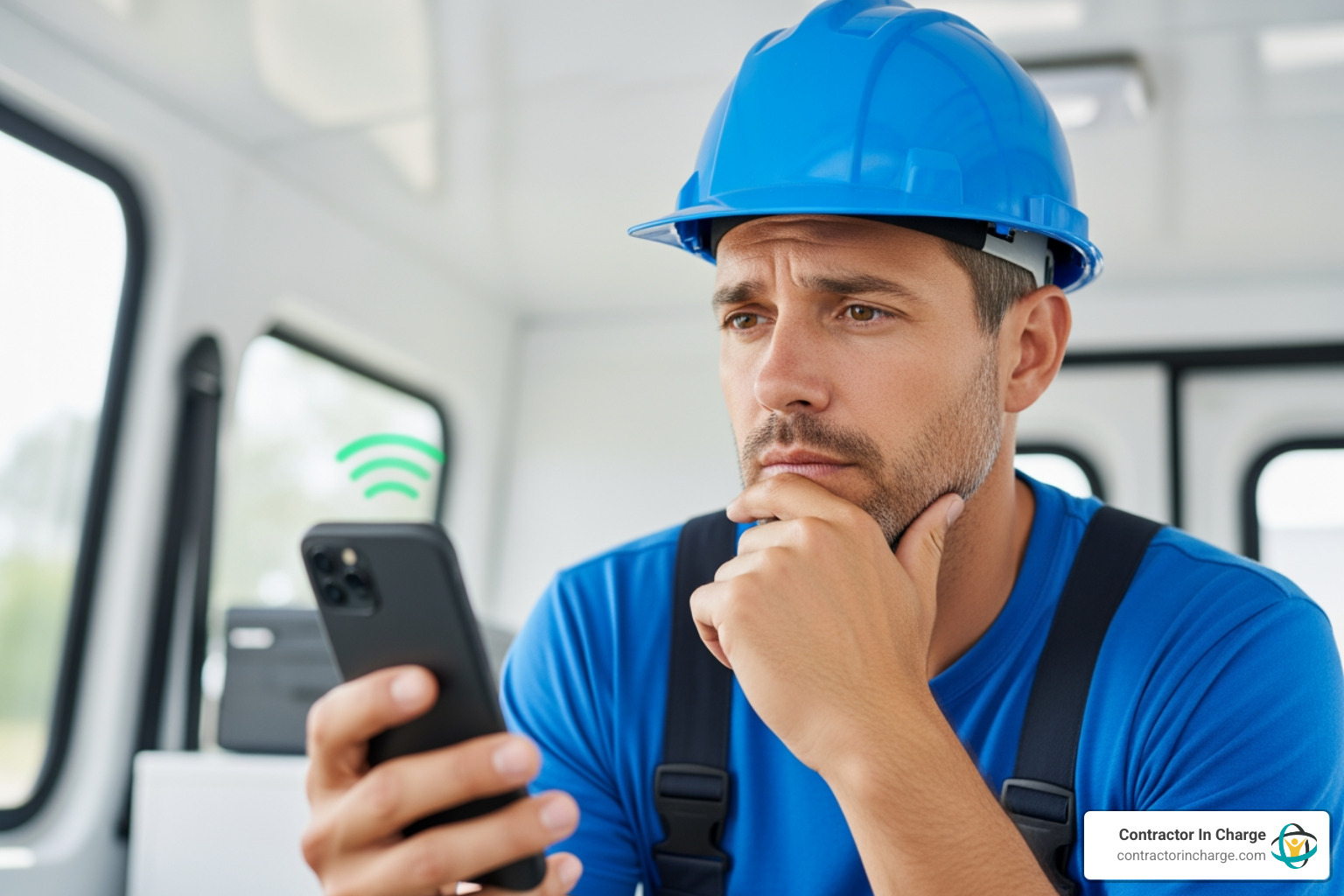 Contractor In Charge
contractorincharge.com