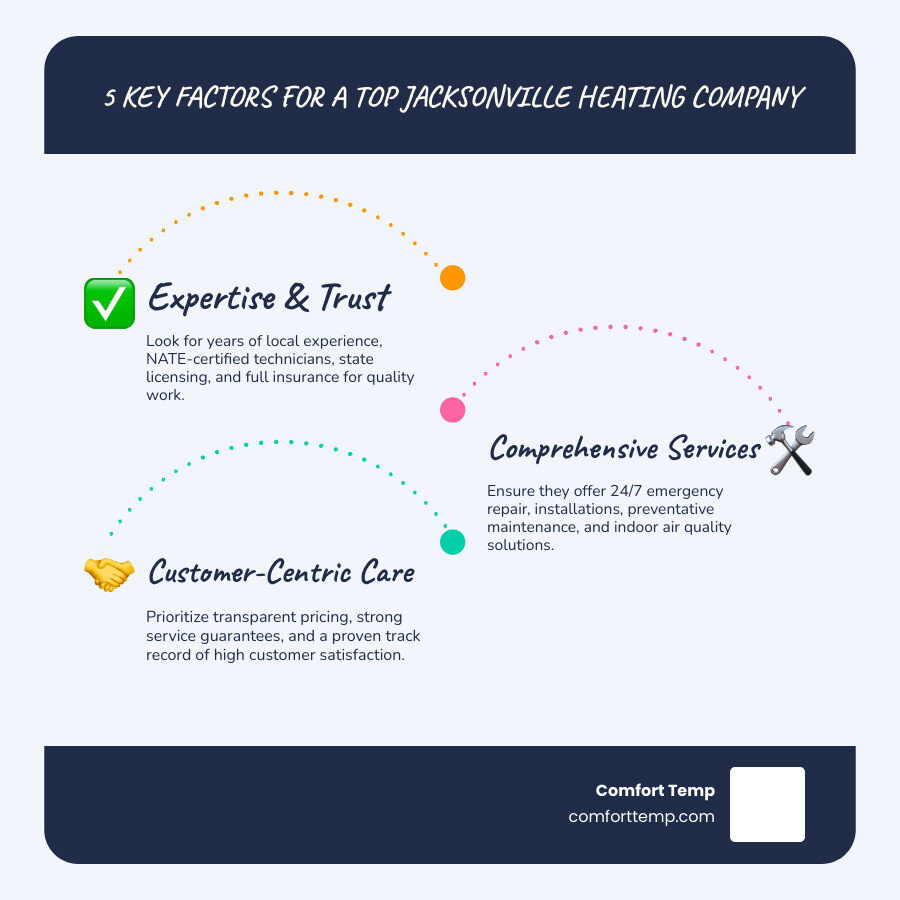 5 KEY FACTORS FOR A TOP JACKSONVILLE HEATING COMPANY

Expertise & Trust

Look for years of local experience, NATE-certified technicians, state licensing, and full insurance for quality work.

Comprehensive Services

Ensure they offer 24/7 emergency repair, installations, preventative maintenance, and indoor air quality solutions.

Customer-Centric Care

Prioritize transparent pricing, strong service guarantees, and a proven track record of high customer satisfaction.

Comfort Temp
comforttemp.com