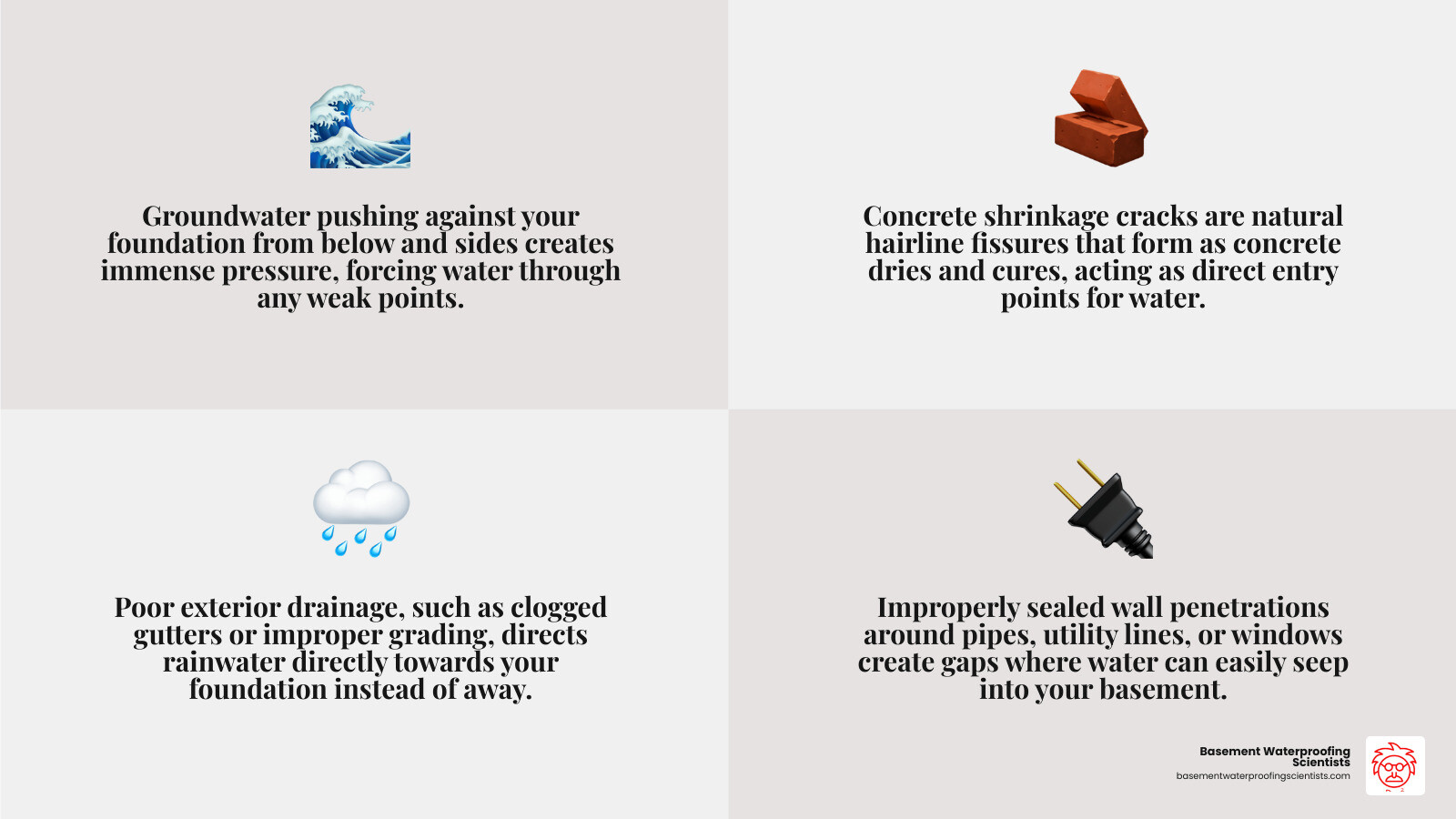 Groundwater pushing against your foundation from below and sides creates immense pressure, forcing water through any weak points.

Concrete shrinkage cracks are natural hairline fissures that form as concrete dries and cures, acting as direct entry points for water.

Poor exterior drainage, such as clogged gutters or improper grading, directs rainwater directly towards your foundation instead of away.

Improperly sealed wall penetrations around pipes, utility lines, or windows create gaps where water can easily seep into your basement.

Basement Waterproofing Scientists
basementwaterproofingscientists.com