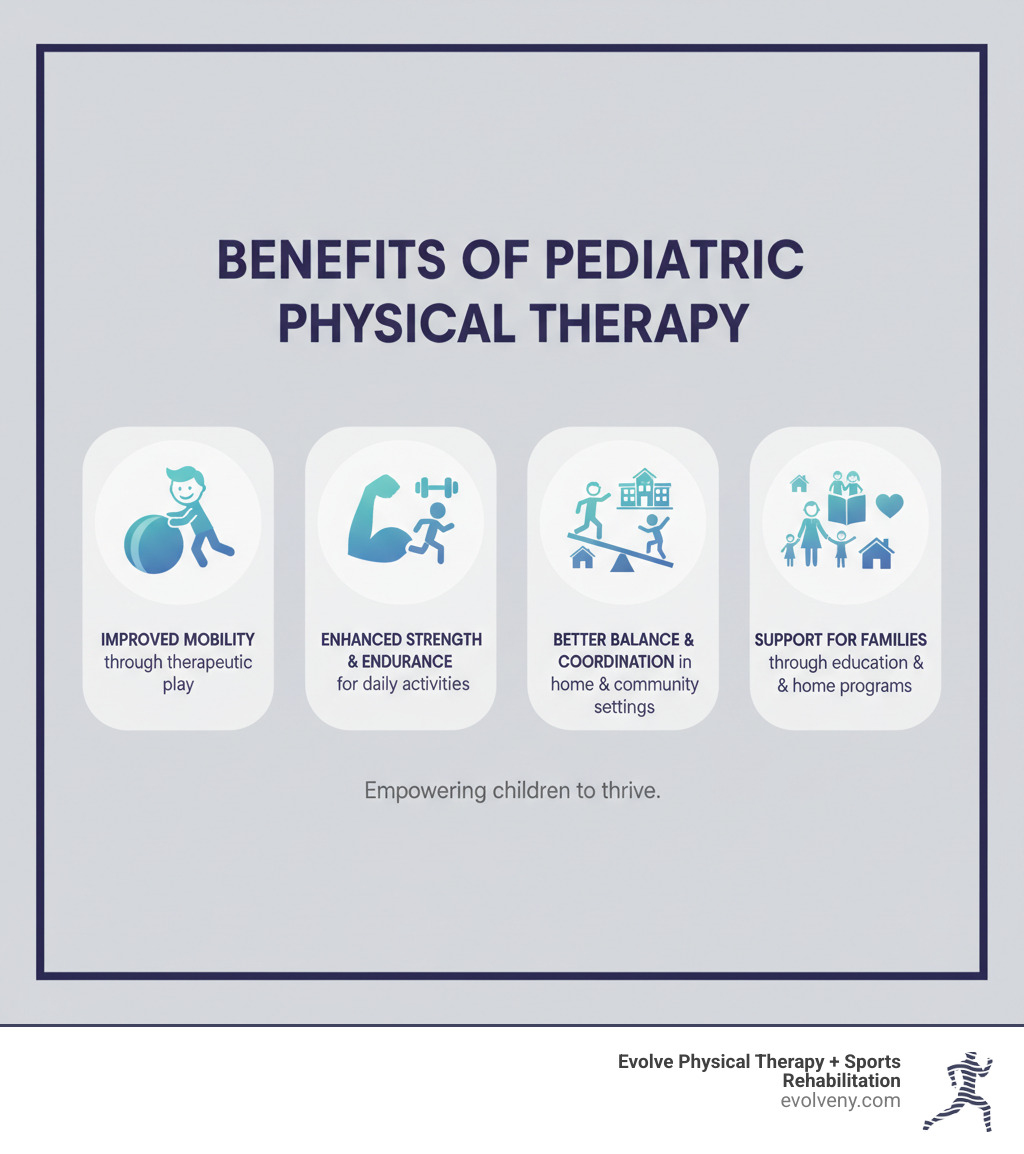 BENEFITS OF PEDIATRIC PHYSICAL THERAPY

IMPROVED MOBILITY through therapeutic play

ENHANCED STRENGTH & ENDURANCE for daily activities

BETTER BALANCE & COORDINATION in home & community settings

SUPPORT FOR FAMILIES through education & & home programs

Empowering children to thrive.

Evolve Physical Therapy + Sports Rehabilitation
evolveny.com