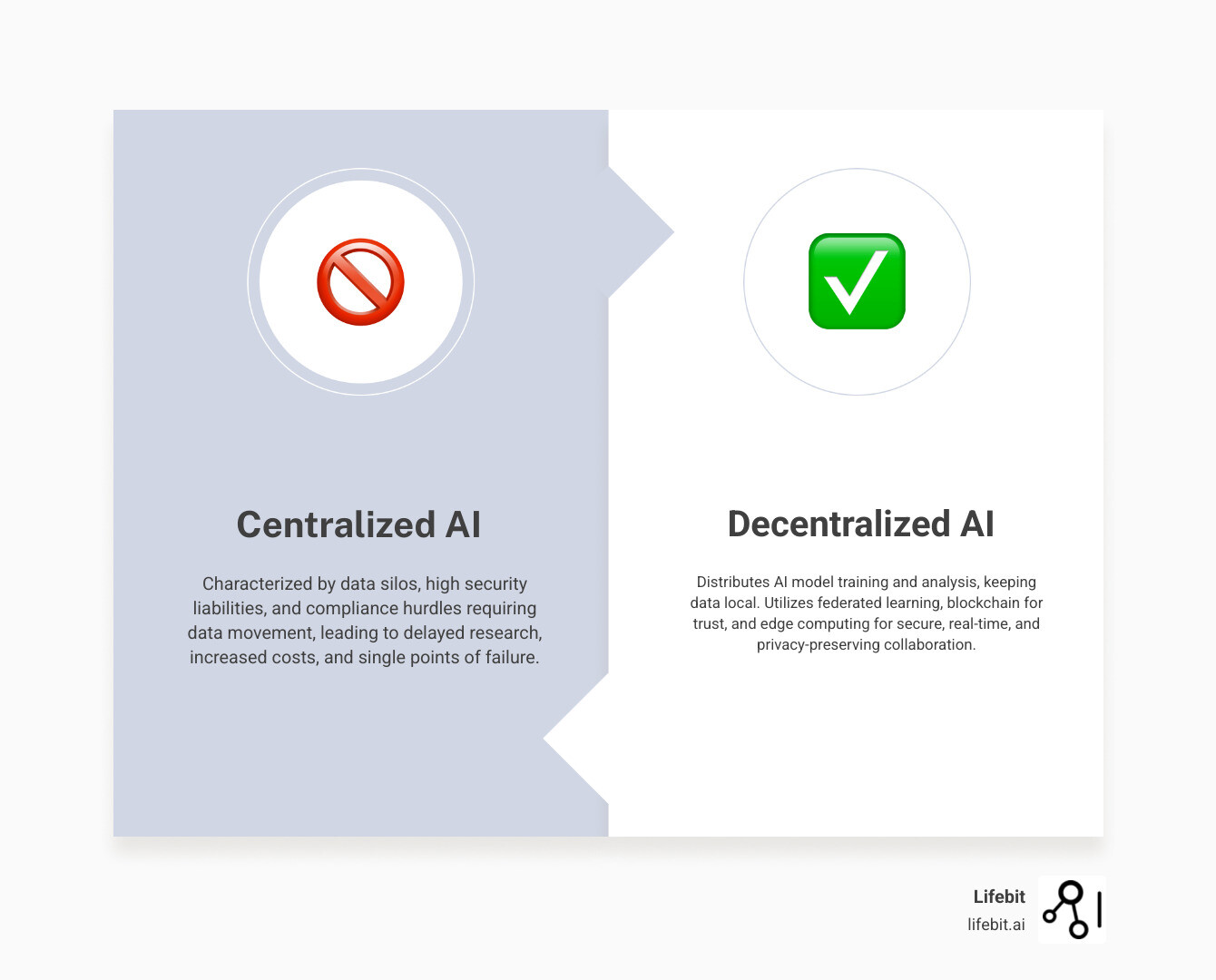 Centralized AI

Characterized by data silos, high security liabilities, and compliance hurdles requiring data movement, leading to delayed research, increased costs, and single points of failure.

Decentralized AI

Distributes AI model training and analysis, keeping data local. Utilizes federated learning, blockchain for trust, and edge computing for secure, real-time, and privacy-preserving collaboration.

Lifebit
lifebit.ai