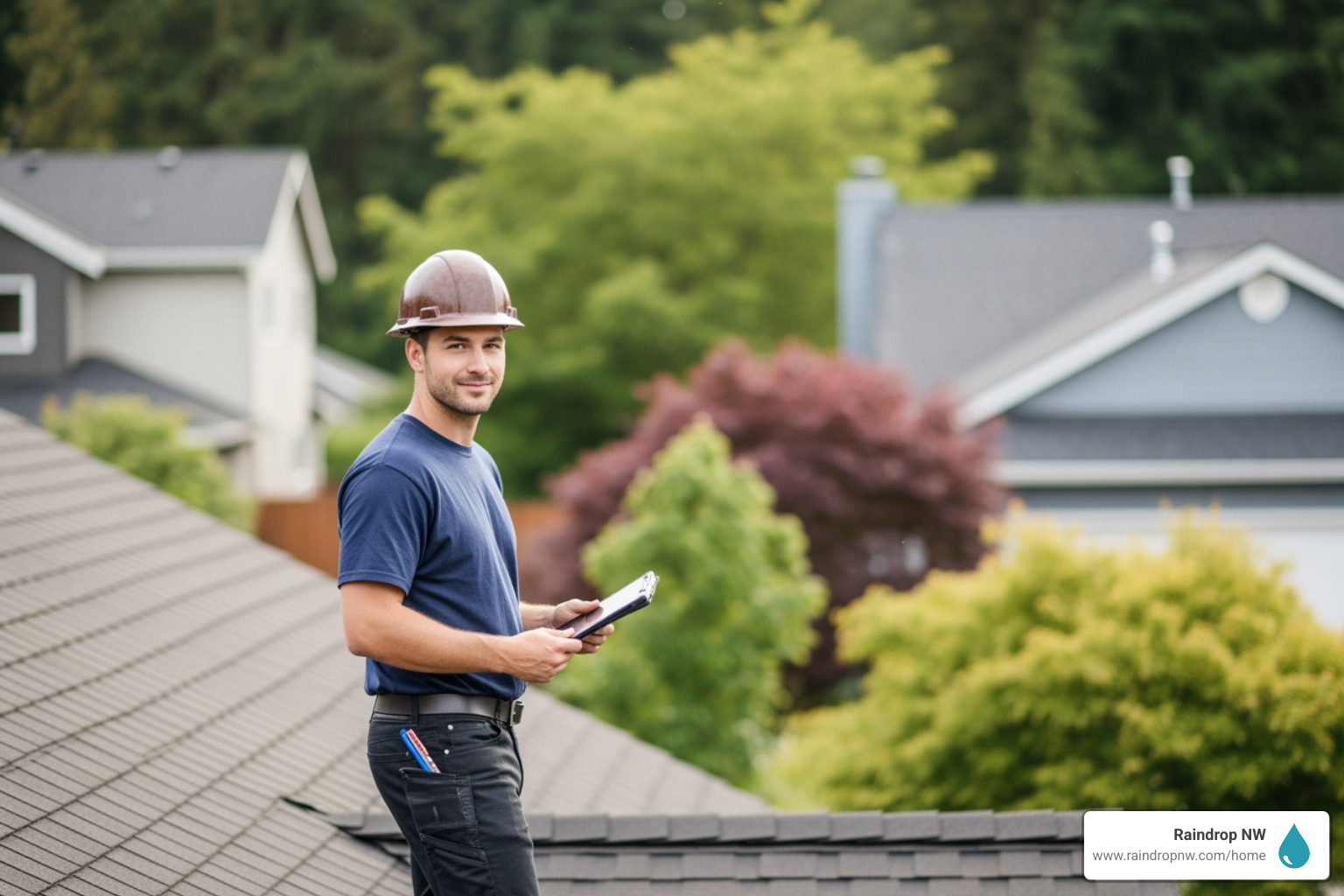 Raindrop NW
www.raindropnw.com/home