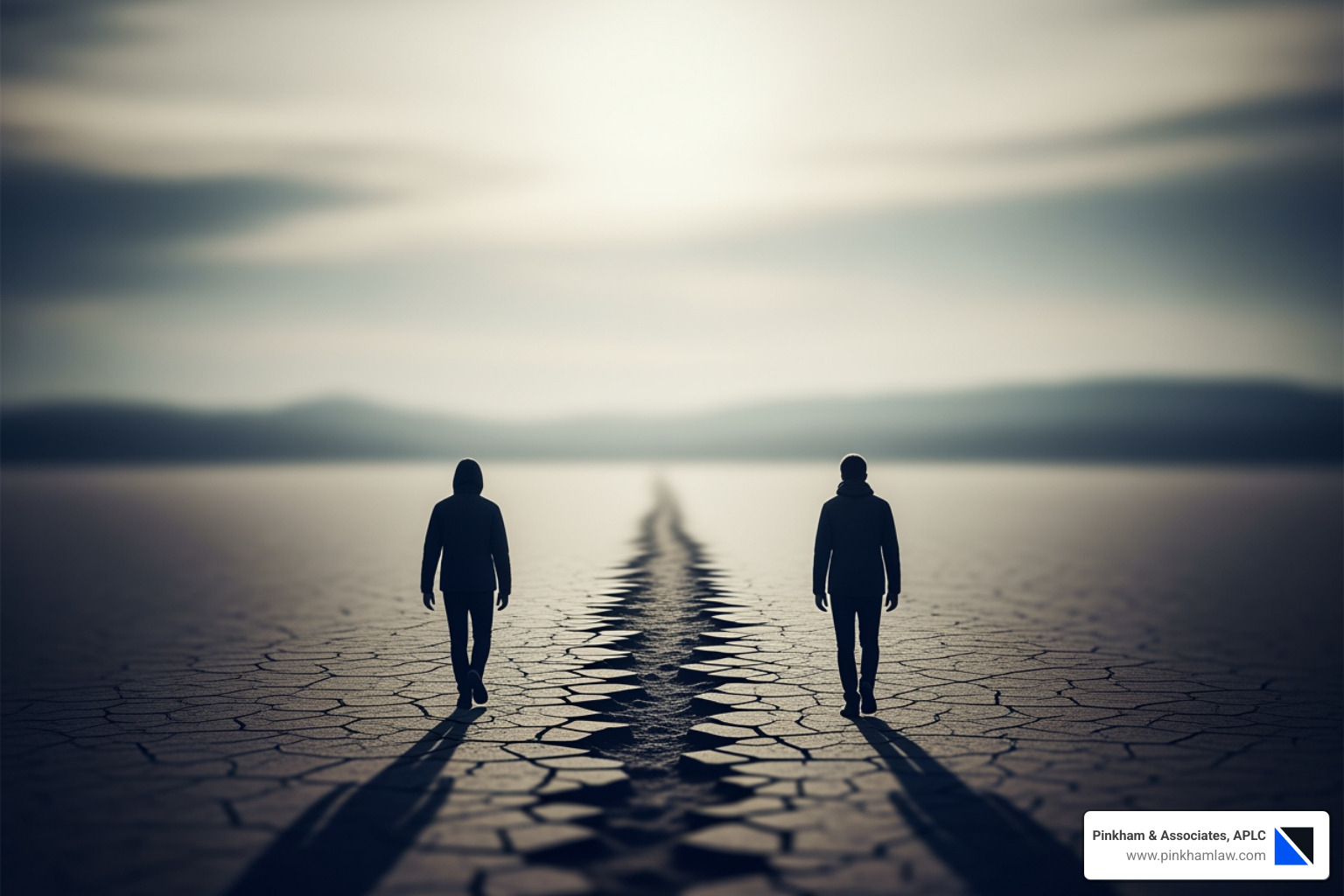 Pinkham & Associates, APLC
www.pinkhamlaw.com