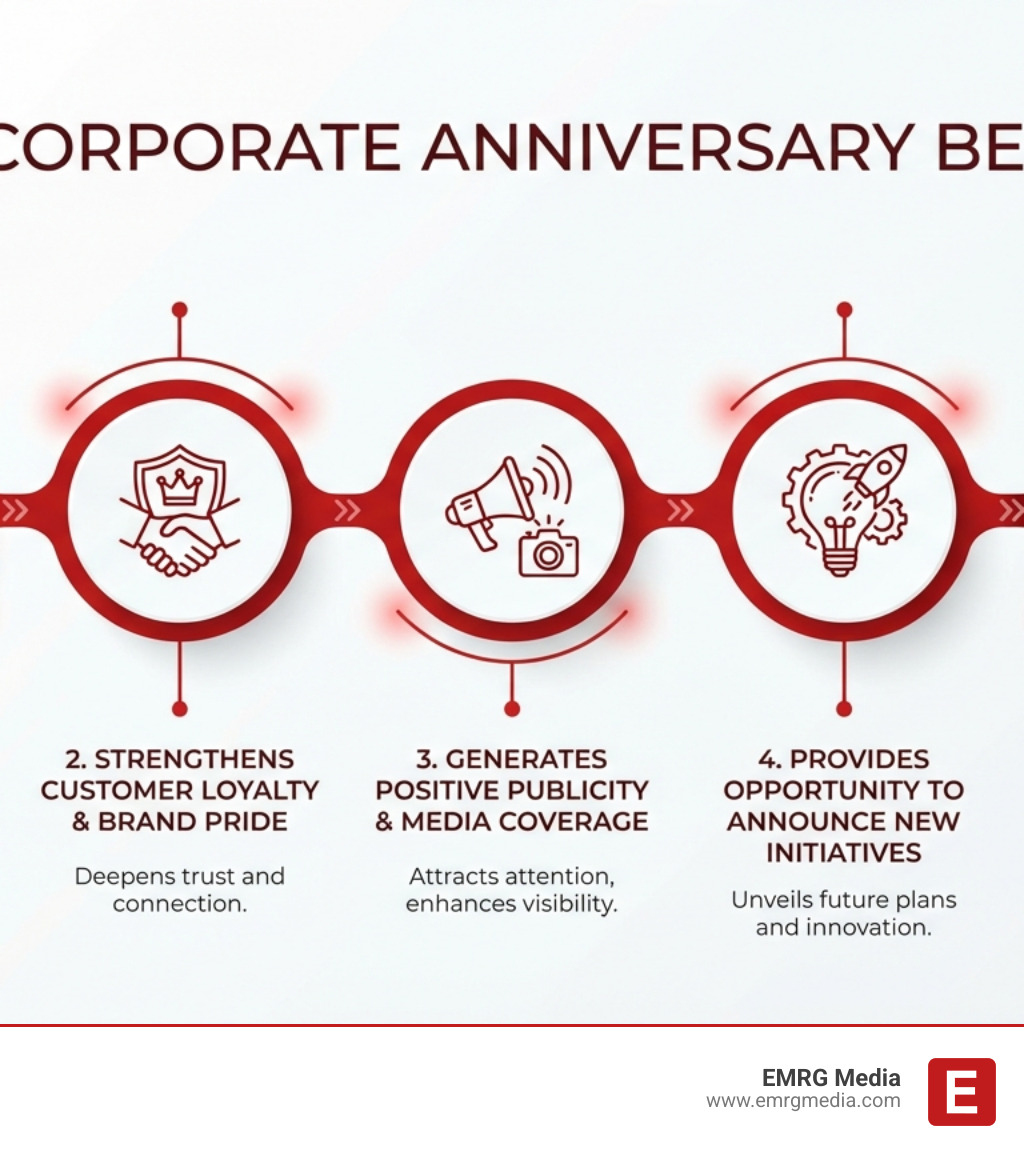 CORPORATE ANNIVERSARY BE

2. STRENGTHENS CUSTOMER LOYALTY & BRAND PRIDE

Deepens trust and connection.

3. GENERATES POSITIVE PUBLICITY & MEDIA COVERAGE

Attracts attention, enhances visibility.

4. PROVIDES OPPORTUNITY TO ANNOUNCE NEW INITIATIVES

Unveils future plans and innovation.

EMRG Media
www.emrgmedia.com
E