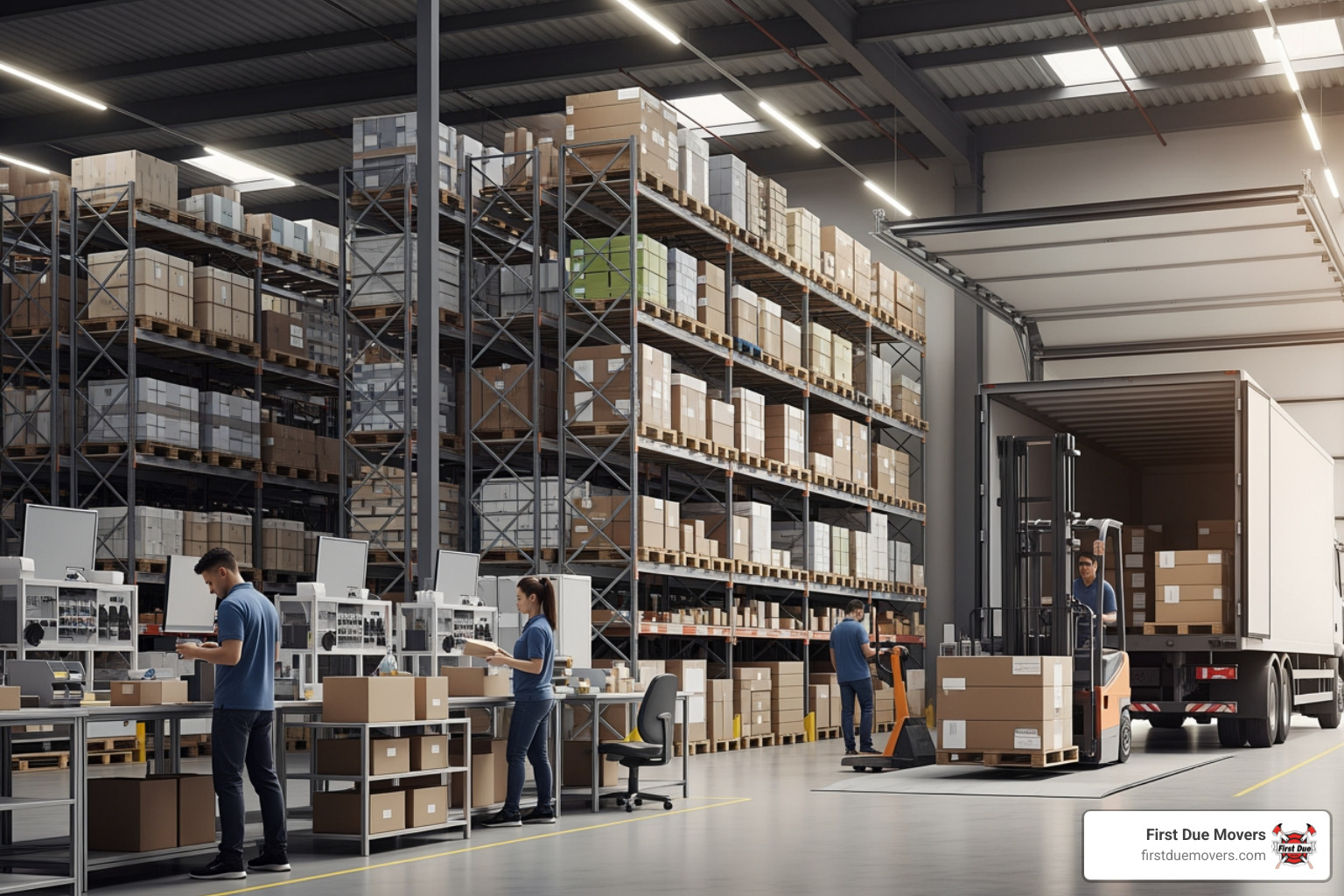 First Due Movers
firstduemovers.com
First Due