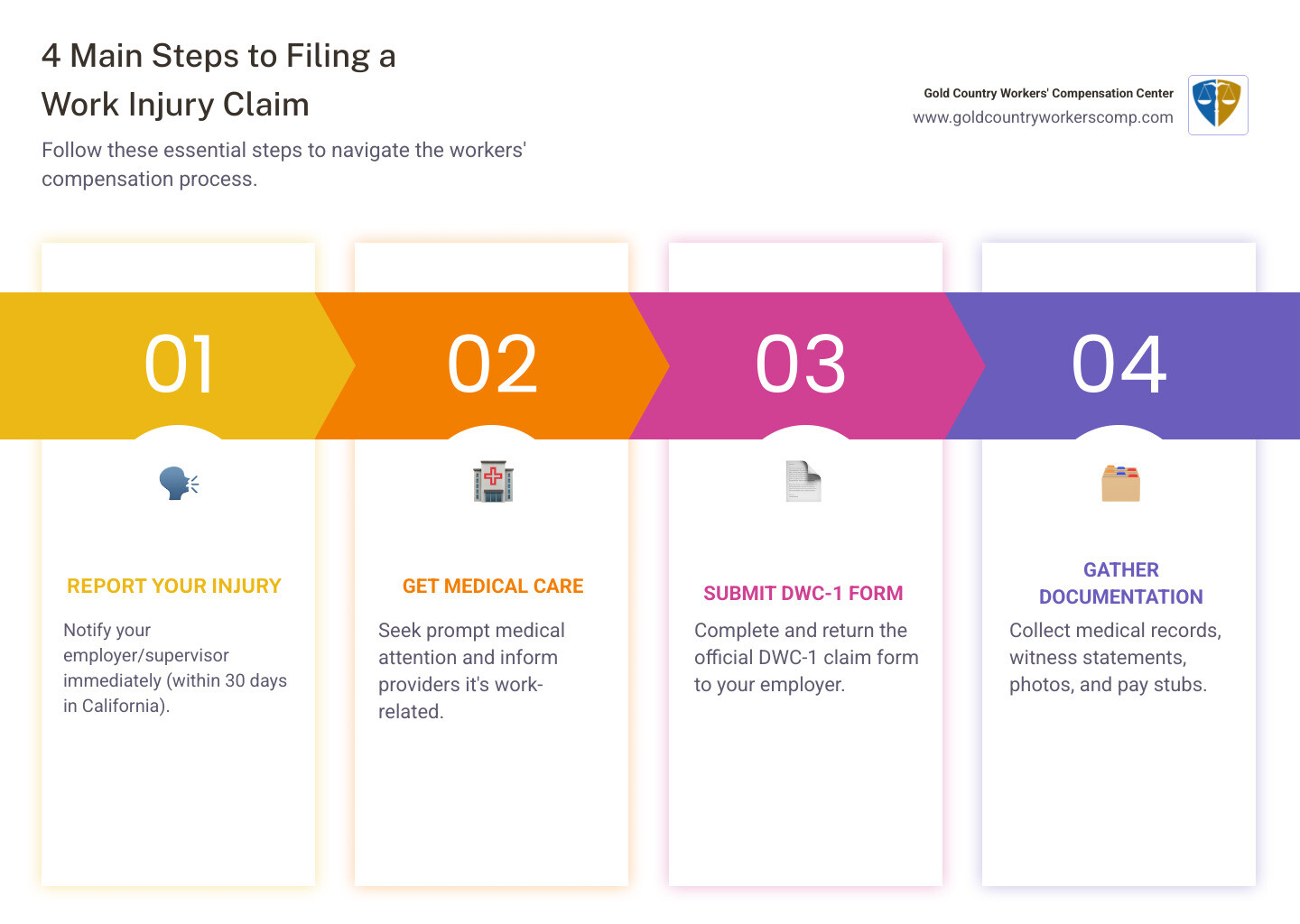 4 Main Steps to Filing a Work Injury Claim

Follow these essential steps to navigate the workers' compensation process.

Gold Country Workers' Compensation Center
www.goldcountryworkerscomp.com

01

REPORT YOUR INJURY

Notify your employer/supervisor immediately (within 30 days in California).

02

GET MEDICAL CARE

Seek prompt medical attention and inform providers it's work-related.

03

SUBMIT DWC-1 FORM

Complete and return the official DWC-1 claim form to your employer.

04

GATHER DOCUMENTATION

Collect medical records, witness statements, photos, and pay stubs.