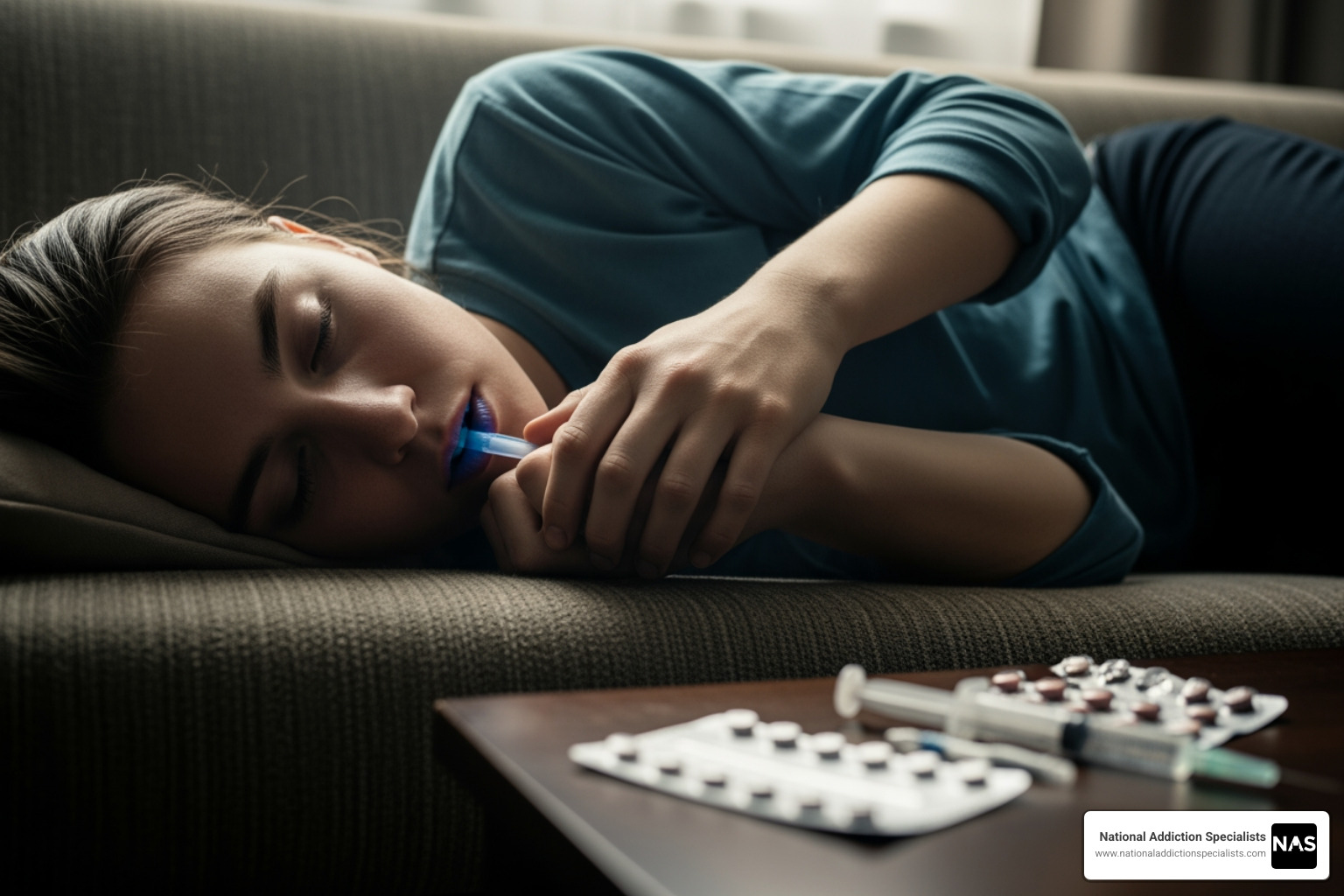 National Addiction Specialists
www.nationaladdictionspecialists.com
NAS