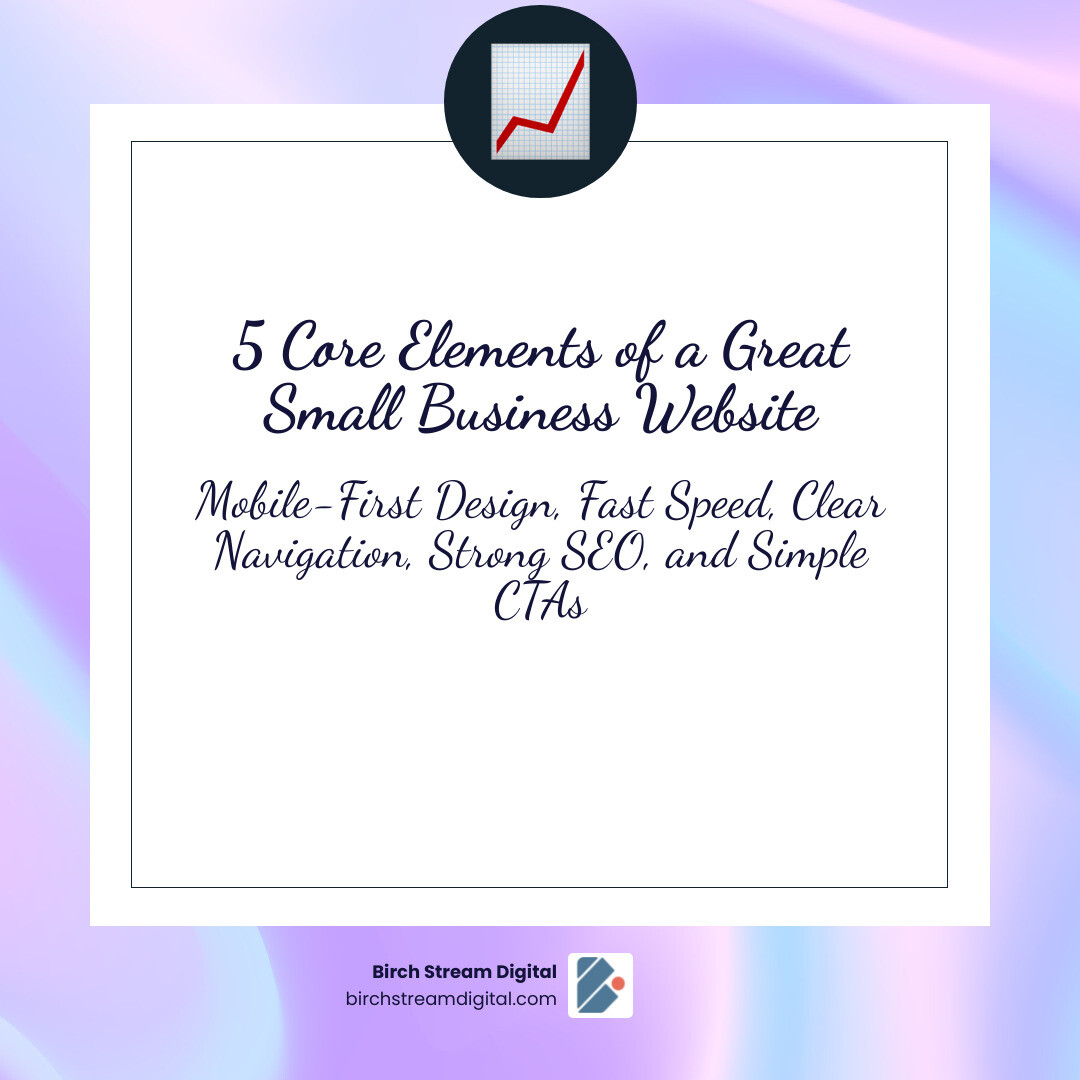 5 Core Elements of a Great Small Business Website

Mobile-First Design, Fast Speed, Clear Navigation, Strong SEO, and Simple CTAs

Birch Stream Digital
birchstreamdigital.com