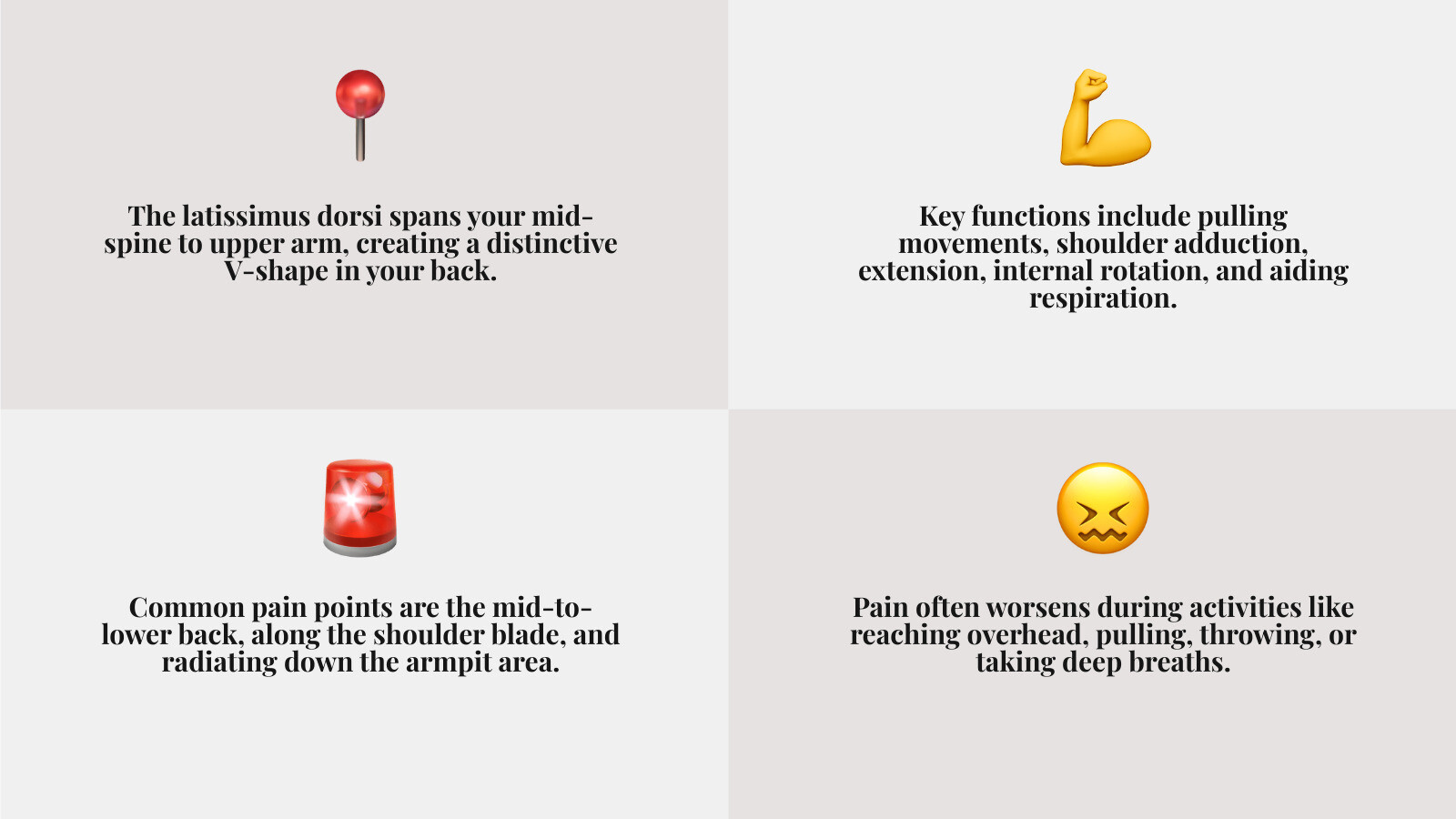 The latissimus dorsi spans your mid-spine to upper arm, creating a distinctive V-shape in your back.

Key functions include pulling movements, shoulder adduction, extension, internal rotation, and aiding respiration.

Common pain points are the mid-to-lower back, along the shoulder blade, and radiating down the armpit area.

Pain often worsens during activities like reaching overhead, pulling, throwing, or taking deep breaths.