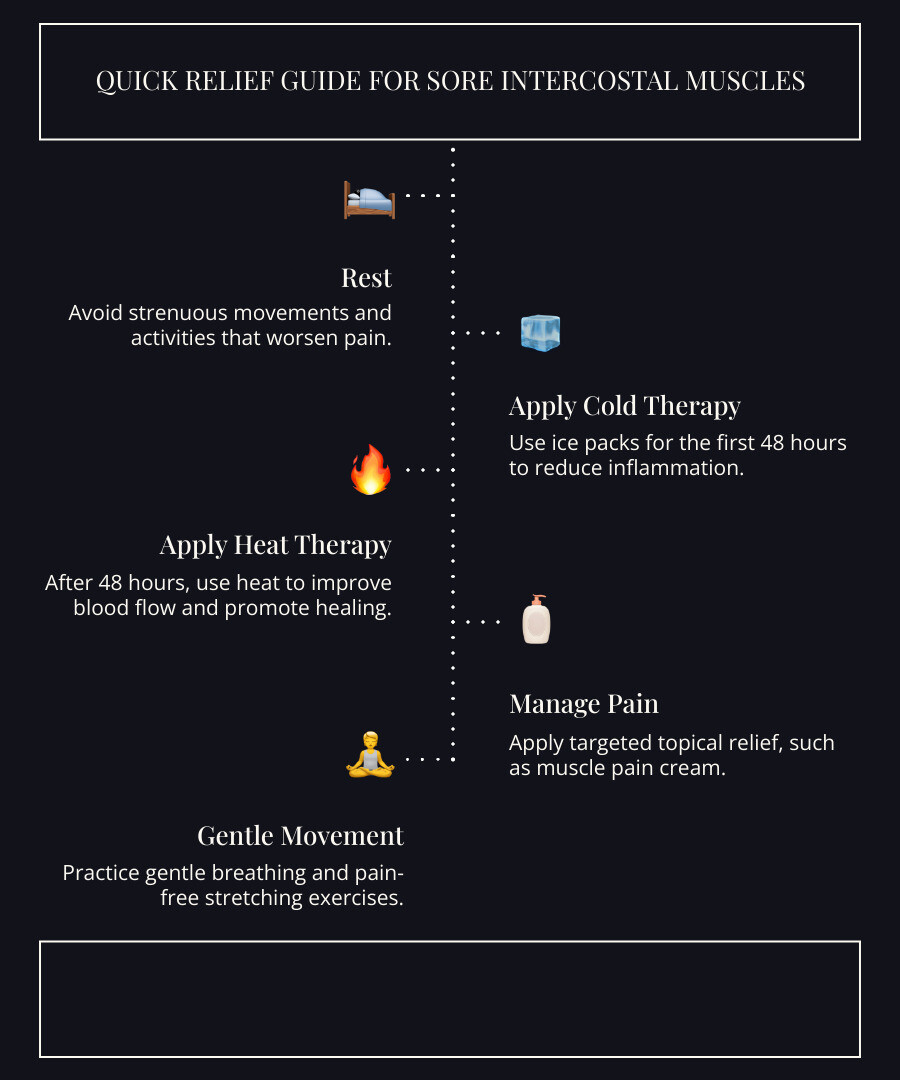 QUICK RELIEF GUIDE FOR SORE INTERCOSTAL MUSCLES

Rest
Avoid strenuous movements and activities that worsen pain.

Apply Cold Therapy
Use ice packs for the first 48 hours to reduce inflammation.

Apply Heat Therapy
After 48 hours, use heat to improve blood flow and promote healing.

Manage Pain
Apply targeted topical relief, such as muscle pain cream.

Gentle Movement
Practice gentle breathing and pain-free stretching exercises.