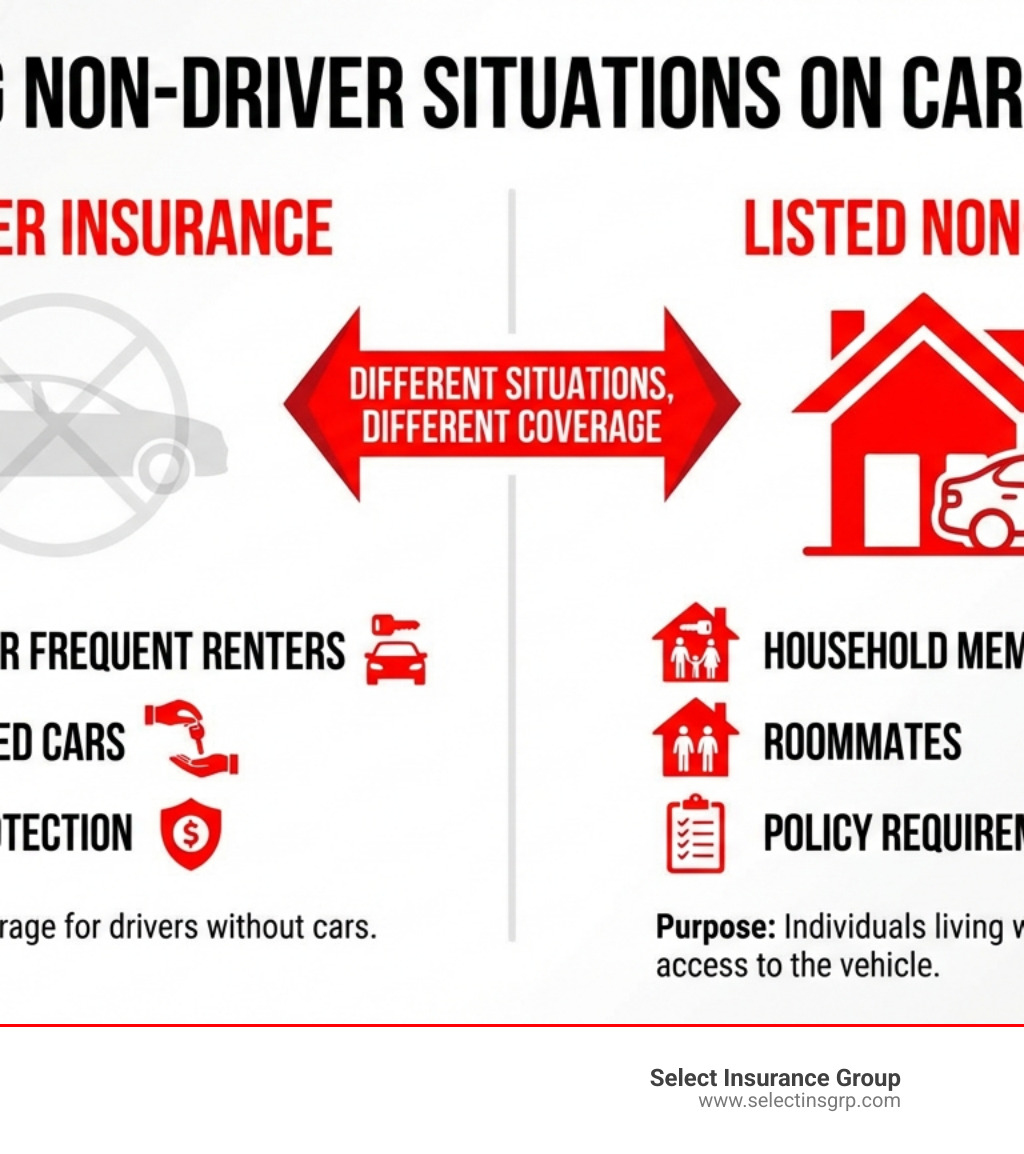 G NON-DRIVER SITUATIONS ON CAR

ER INSURANCE

R FREQUENT RENTERS

ED CARS

OTECTION

rage for drivers without cars.

DIFFERENT SITUATIONS, DIFFERENT COVERAGE

LISTED NON

HOUSEHOLD MEM

ROOMMATES

POLICY REQUIREM

**Purpose:** Individuals living w access to the vehicle.

Select Insurance Group
www.selectinsgrp.com