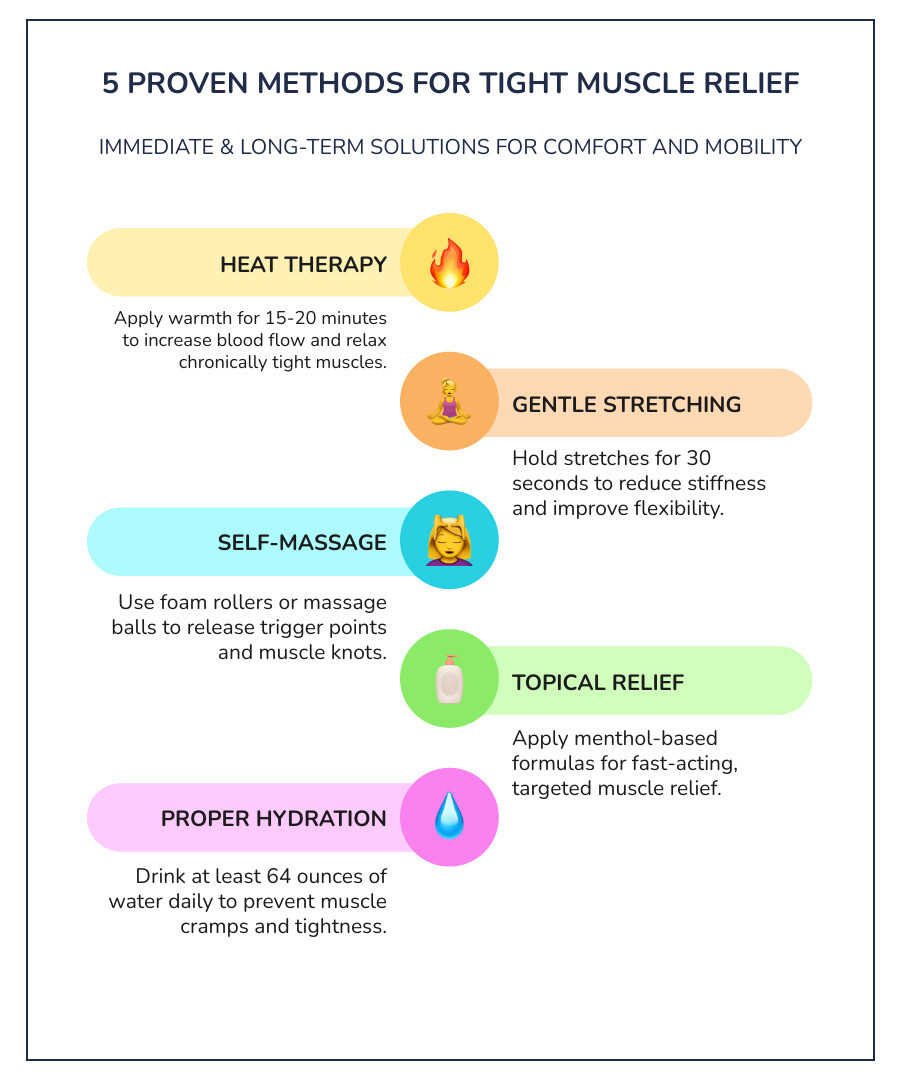 5 PROVEN METHODS FOR TIGHT MUSCLE RELIEF

IMMEDIATE & LONG-TERM SOLUTIONS FOR COMFORT AND MOBILITY

HEAT THERAPY

Apply warmth for 15-20 minutes to increase blood flow and relax chronically tight muscles.

GENTLE STRETCHING

Hold stretches for 30 seconds to reduce stiffness and improve flexibility.

SELF-MASSAGE

Use foam rollers or massage balls to release trigger points and muscle knots.

TOPICAL RELIEF

Apply menthol-based formulas for fast-acting, targeted muscle relief.

PROPER HYDRATION

Drink at least 64 ounces of water daily to prevent muscle cramps and tightness.