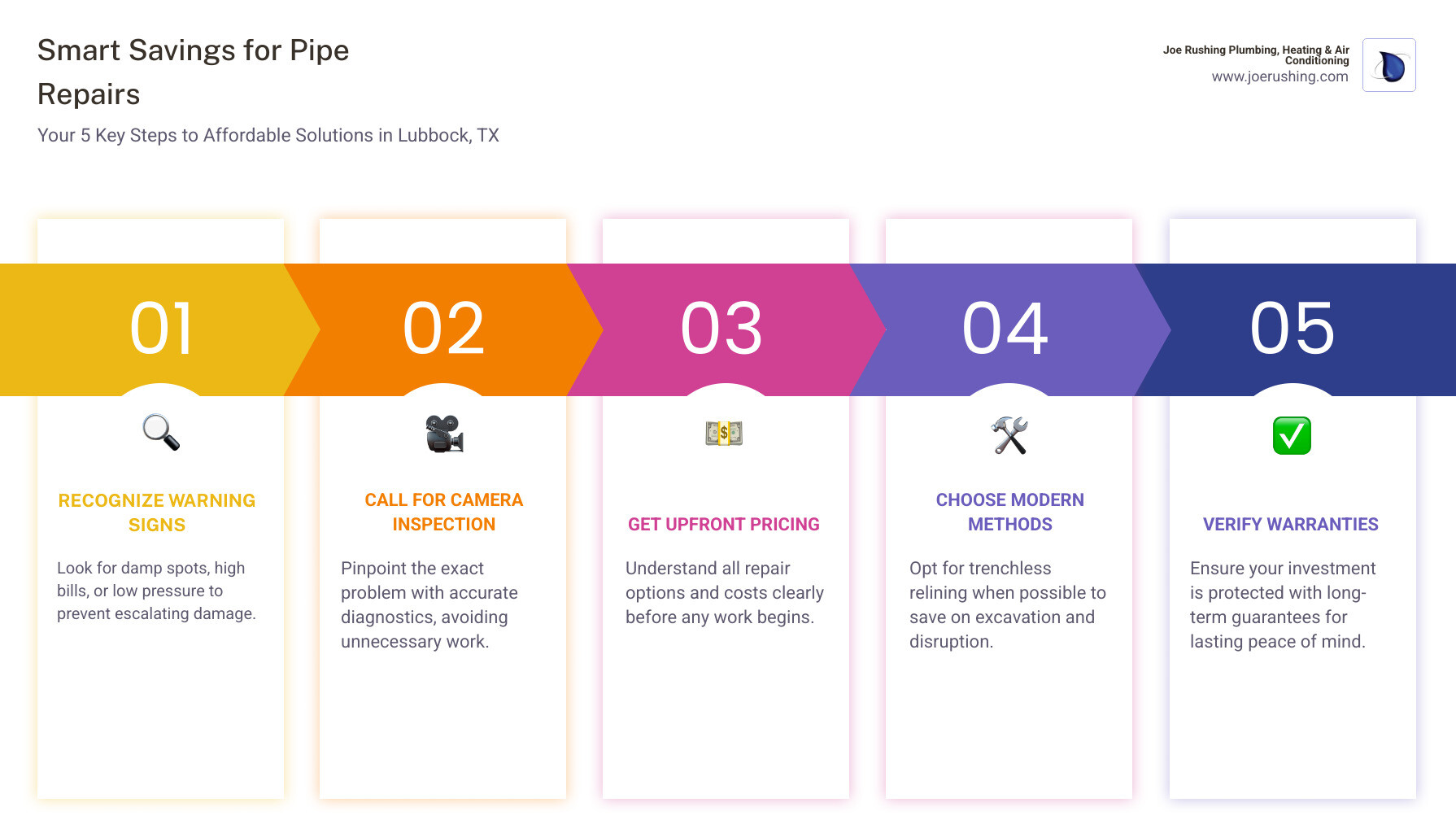 Smart Savings for Pipe Repairs

Your 5 Key Steps to Affordable Solutions in Lubbock, TX

Joe Rushing Plumbing, Heating & Air Conditioning
www.joerushing.com

01

RECOGNIZE WARNING SIGNS

Look for damp spots, high bills, or low pressure to prevent escalating damage.

02

CALL FOR CAMERA INSPECTION

Pinpoint the exact problem with accurate diagnostics, avoiding unnecessary work.

03

GET UPFRONT PRICING

Understand all repair options and costs clearly before any work begins.

04

CHOOSE MODERN METHODS

Opt for trenchless relining when possible to save on excavation and disruption.

05

VERIFY WARRANTIES

Ensure your investment is protected with long-term guarantees for lasting peace of mind.