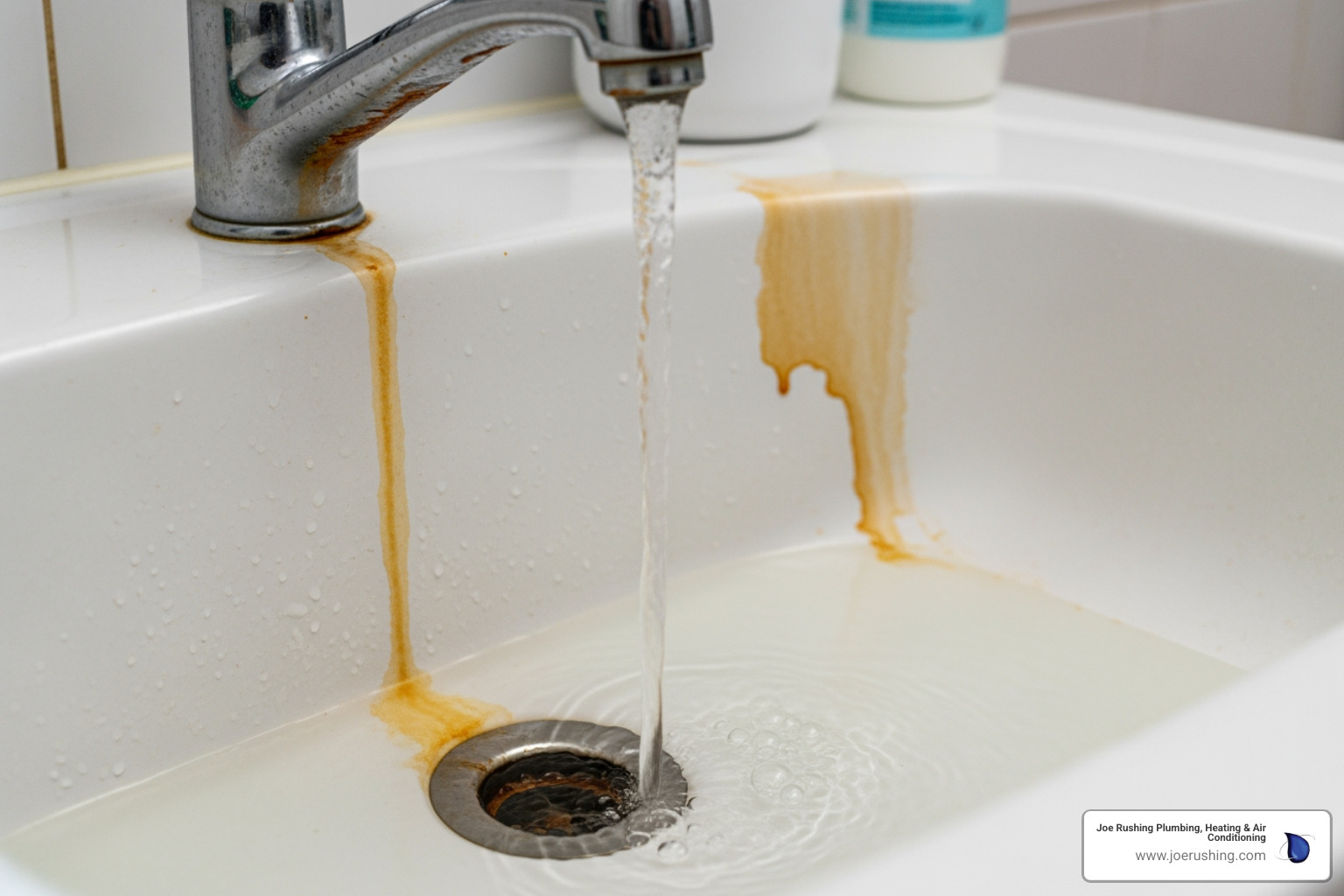 Joe Rushing Plumbing, Heating & Air Conditioning
www.joerushing.com