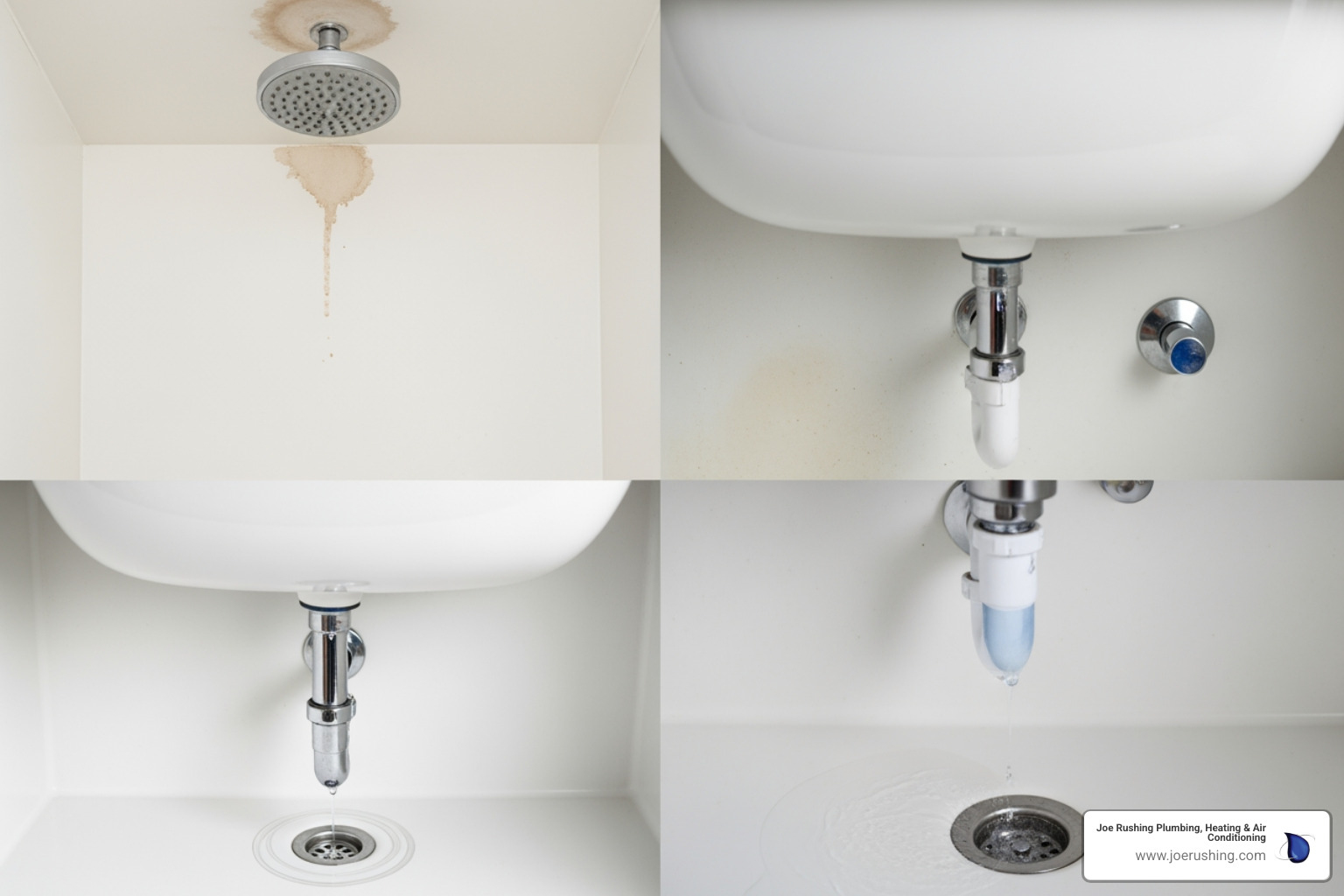 Joe Rushing Plumbing, Heating & Air Conditioning
www.joerushing.com